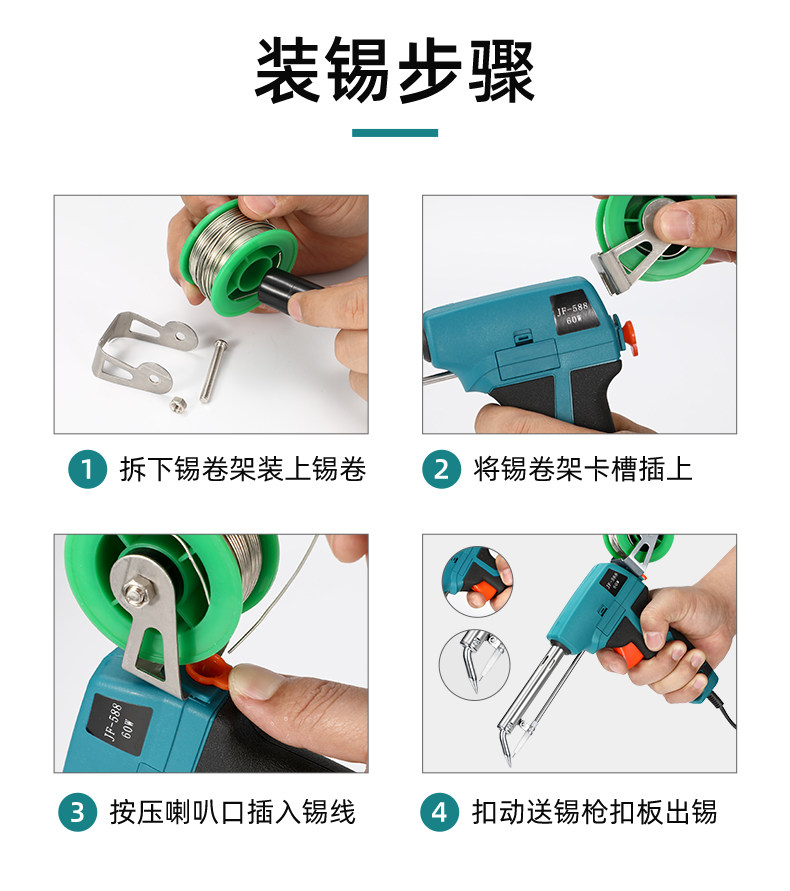 装锡步骤

JF-588
60W

1 拆下锡卷架装上锡卷

2 将锡卷架卡槽插上

JF-588
60W

3 按压喇叭口插入锡线

4 扣动送锡枪扣板出锡