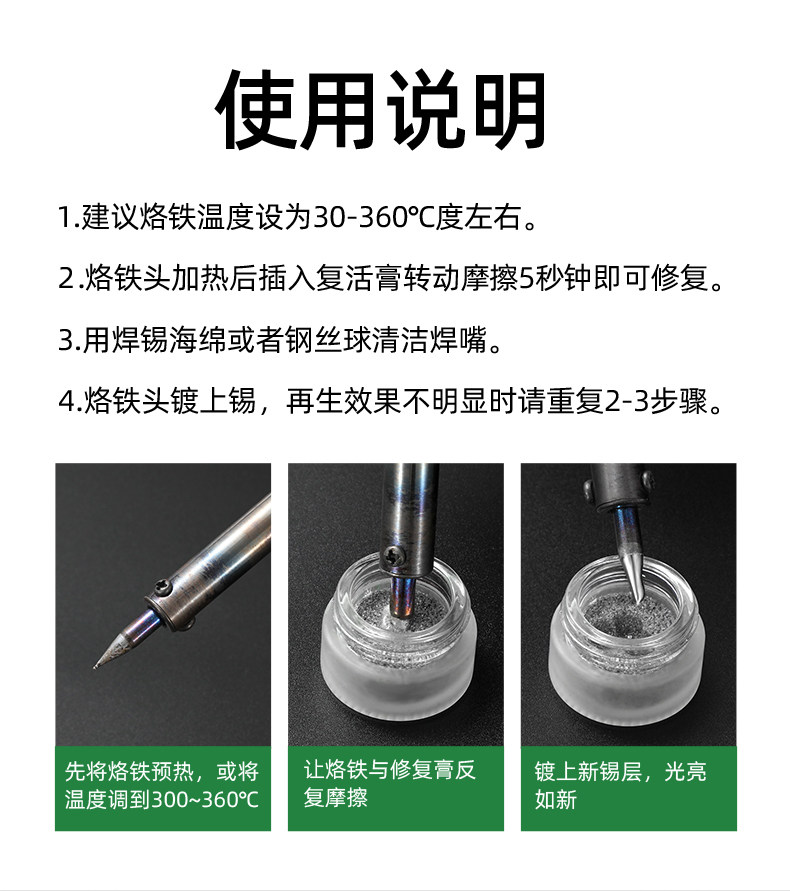 使用说明

1.建议烙铁温度设为30-360℃度左右。

2.烙铁头加热后插入复活膏转动摩擦5秒钟即可修复。

3.用焊锡海绵或者钢丝球清洁焊嘴。

4.烙铁头镀上锡，再生效果不明显时请重复2-3步骤。

先将烙铁预热，或将温度调到300~360℃

让烙铁与修复膏反复摩擦

镀上新锡层，光亮如新