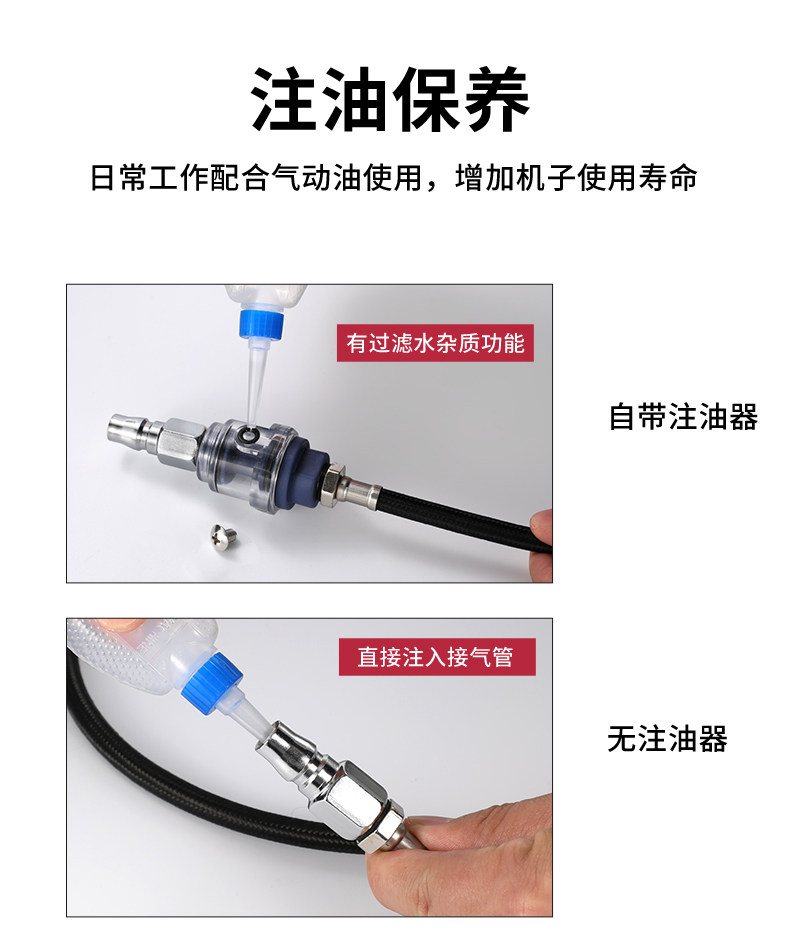 注油保养

日常工作配合气动油使用，增加机子使用寿命

有过滤水杂质功能

自带注油器

直接注入接气管

无注油器