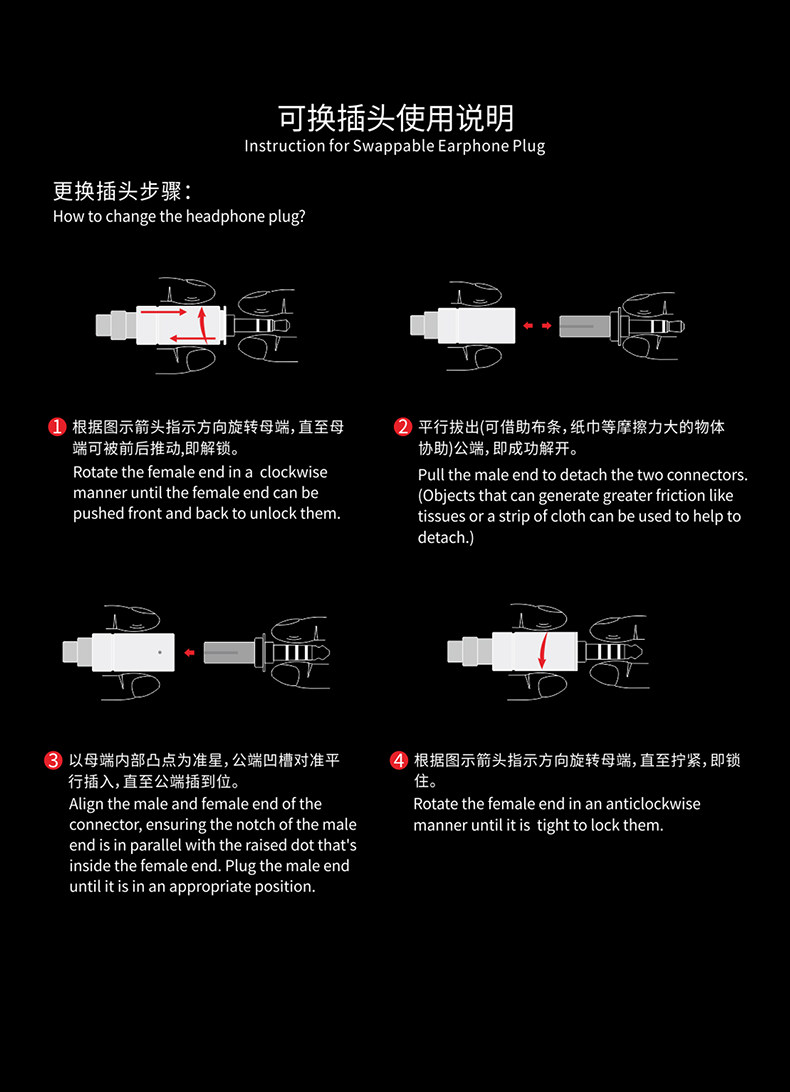 可换插头使用说明
Instruction for Swappable Earphone Plug

更换插头步骤：
How to change the headphone plug?

1 根据图示箭头指示方向旋转母端，直至母端可被前后推动,即解锁。
Rotate the female end in a clockwise manner until the female end can be pushed front and back to unlock them.

2 平行拔出(可借助布条，纸巾等摩擦力大的物体协助)公端，即成功解开。
Pull the male end to detach the two connectors. (Objects that can generate greater friction like tissues or a strip of cloth can be used to help to detach.)

3 以母端内部凸点为准星，公端凹槽对准平行插入，直至公端插到位。
Align the male and female end of the connector, ensuring the notch of the male end is in parallel with the raised dot that's inside the female end. Plug the male end until it is in an appropriate position.

4 根据图示箭头指示方向旋转母端，直至拧紧，即锁住。
Rotate the female end in an anticlockwise manner until it is tight to lock them.