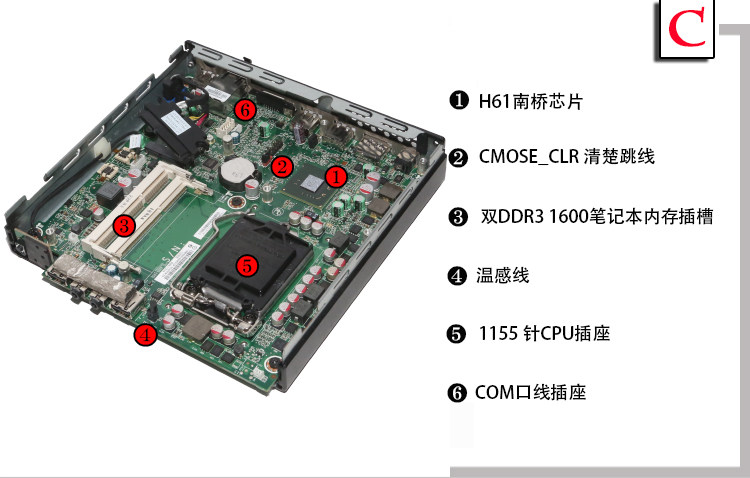 C

6
2
1
3
5
4

❶ H61南桥芯片

❷ CMOSE_CLR 清楚跳线

❸ 双DDR3 1600笔记本内存插槽

❹ 温感线

❺ 1155 针CPU插座

❻ COM口线插座