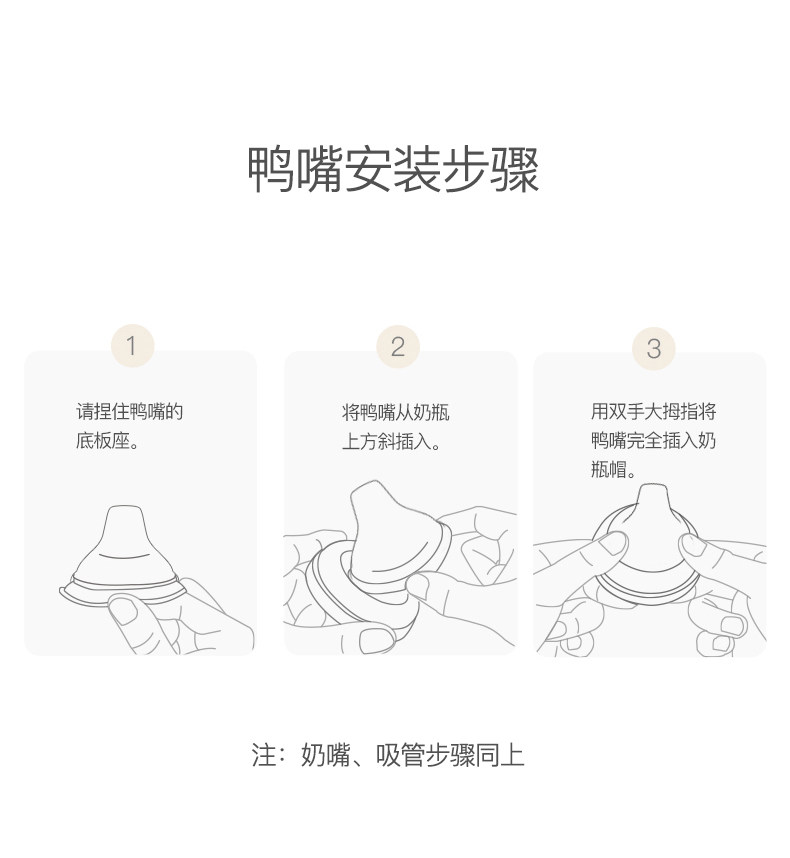 鸭嘴安装步骤

1

请捏住鸭嘴的底板座。

2

将鸭嘴从奶瓶上方斜插入。

3

用双手大拇指将鸭嘴完全插入奶瓶帽。

注：奶嘴、吸管步骤同上