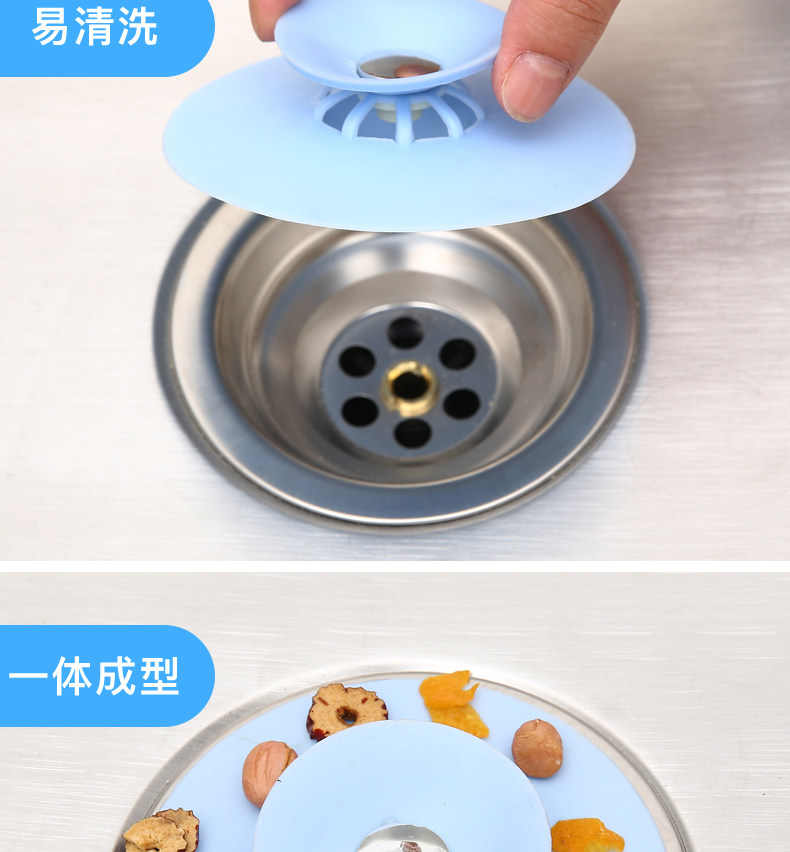 易清洗

一体成型