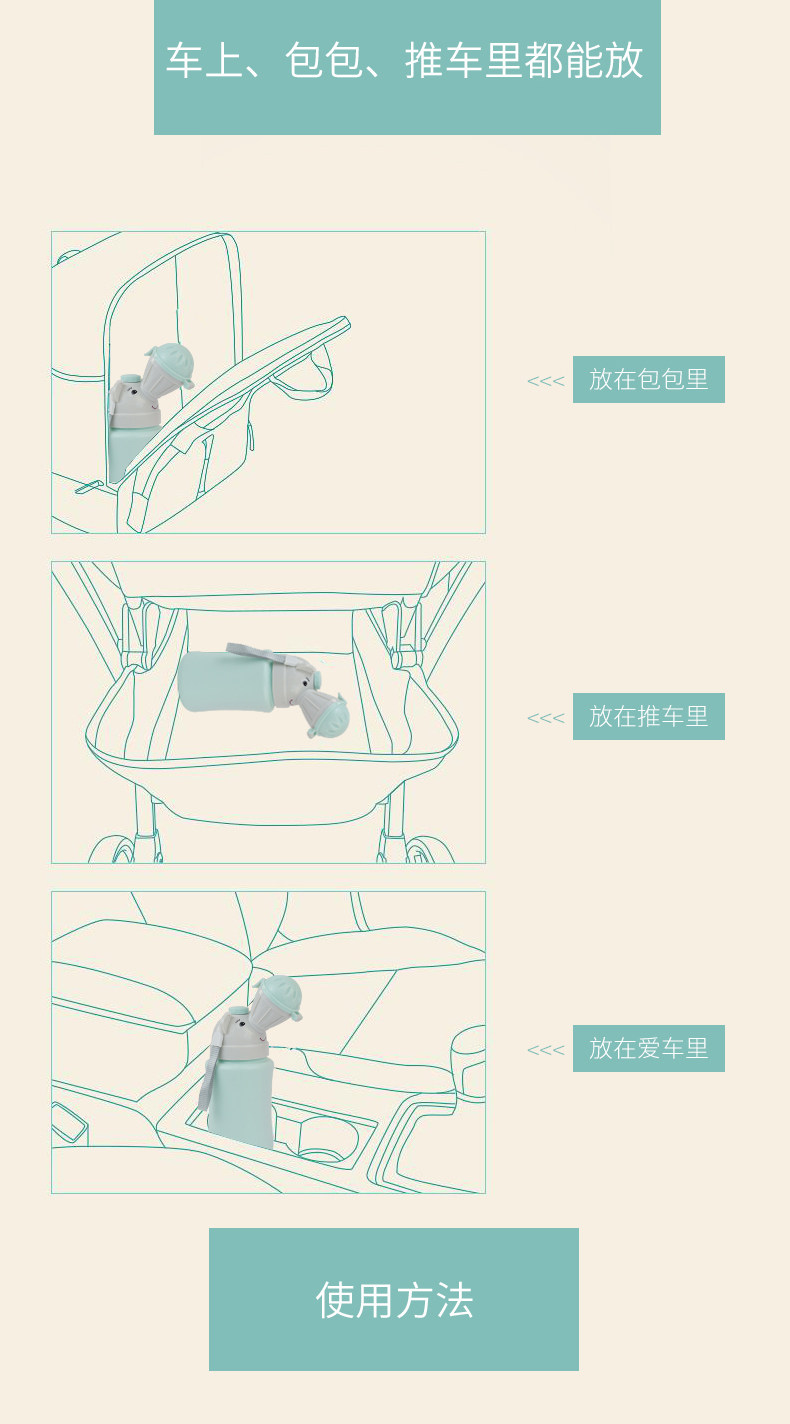 车上、包包、推车里都能放

<<< 放在包包里

<<< 放在推车里

<<< 放在爱车里

使用方法