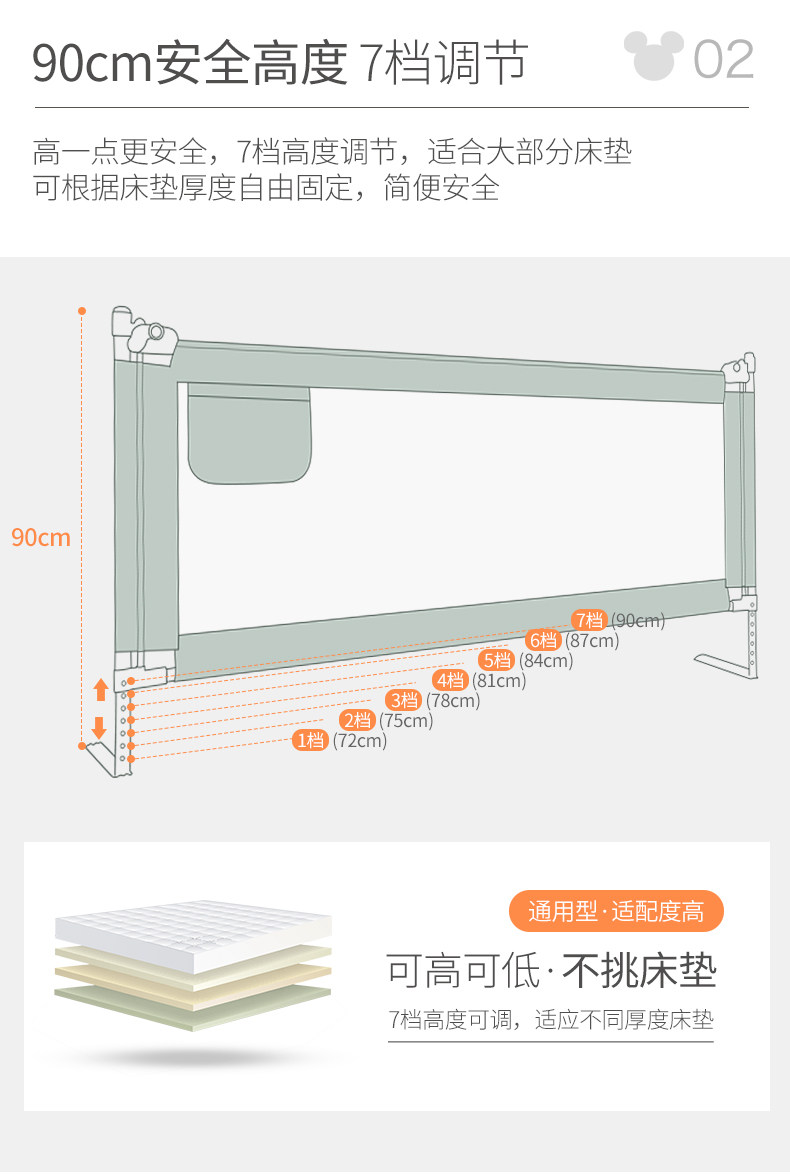 90cm安全高度 7档调节

02

高一点更安全，7档高度调节，适合大部分床垫
可根据床垫厚度自由固定，简便安全

90cm

7档 (90cm)
6档 (87cm)
5档 (84cm)
4档 (81cm)
3档 (78cm)
2档 (75cm)
1档 (72cm)

通用型·适配度高

可高可低·不挑床垫

7档高度可调，适应不同厚度床垫