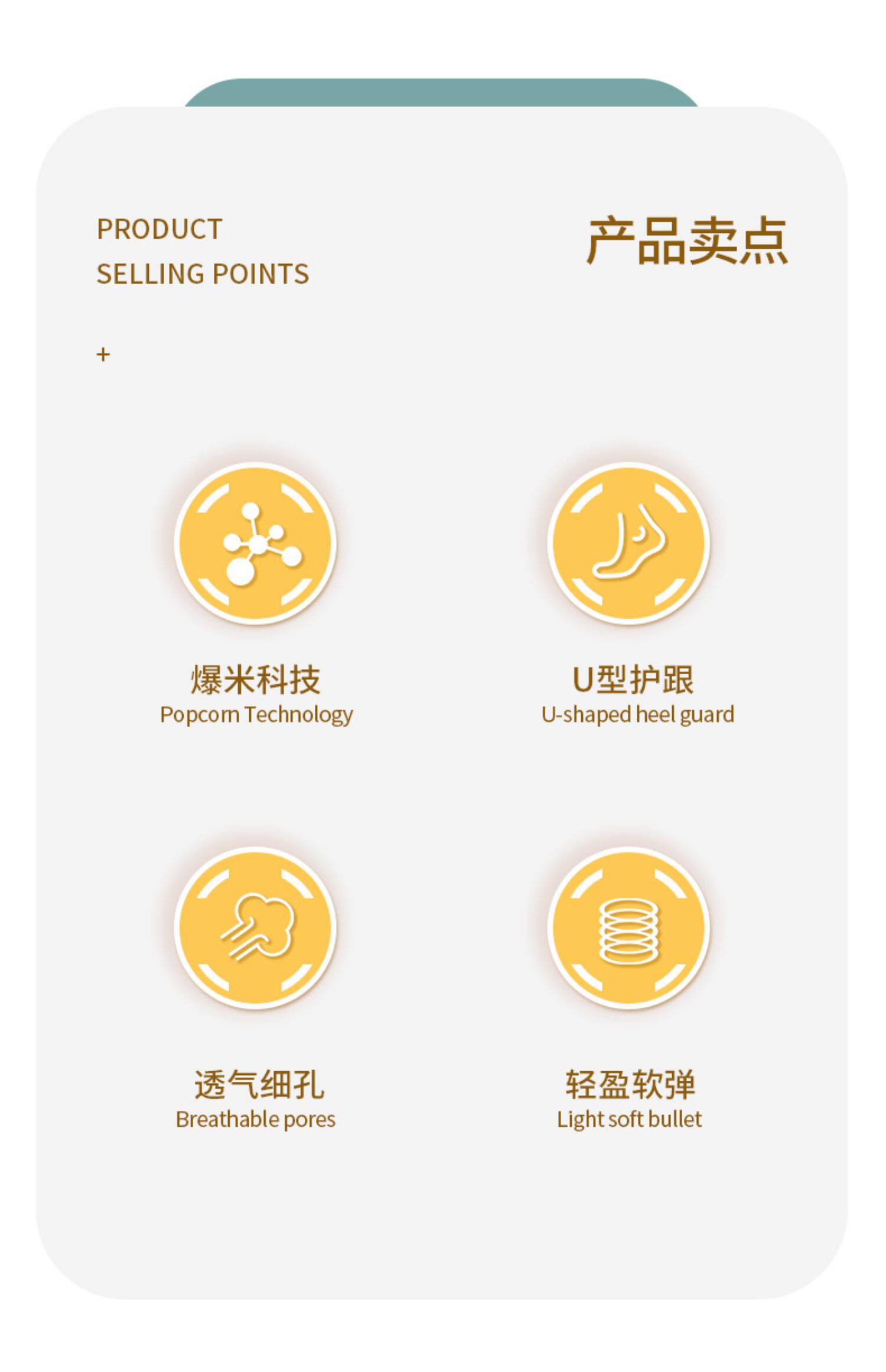 PRODUCT
SELLING POINTS

产品卖点

+

爆米科技
Popcorn Technology

U型护跟
U-shaped heel guard

透气细孔
Breathable pores

轻盈软弹
Light soft bullet