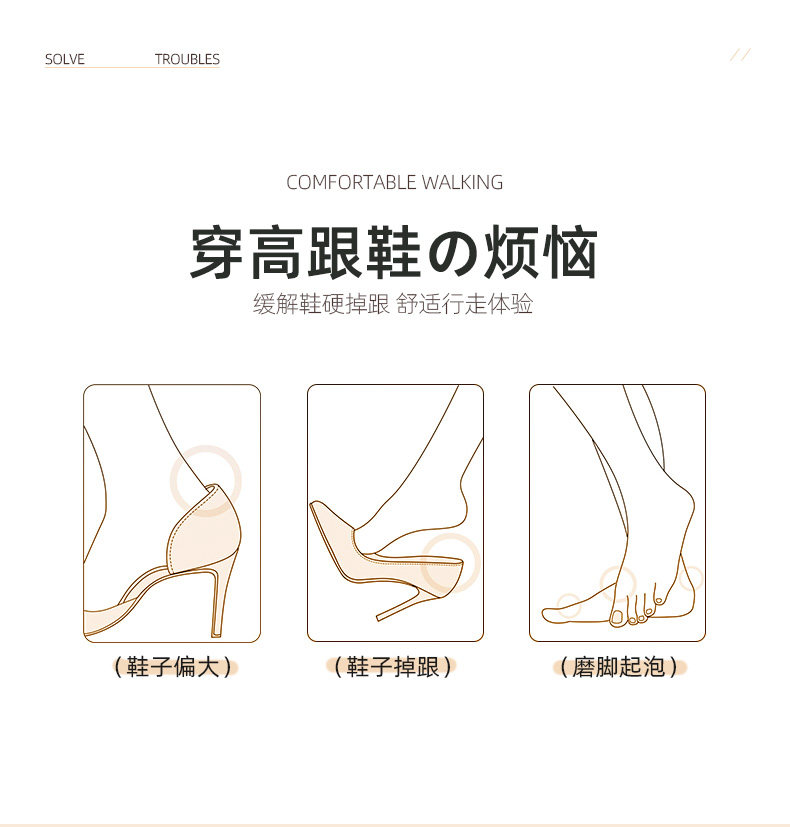 SOLVE TROUBLES

COMFORTABLE WALKING

穿高跟鞋の烦恼

缓解鞋硬掉跟 舒适行走体验

（鞋子偏大）

（鞋子掉跟）

（磨脚起泡）