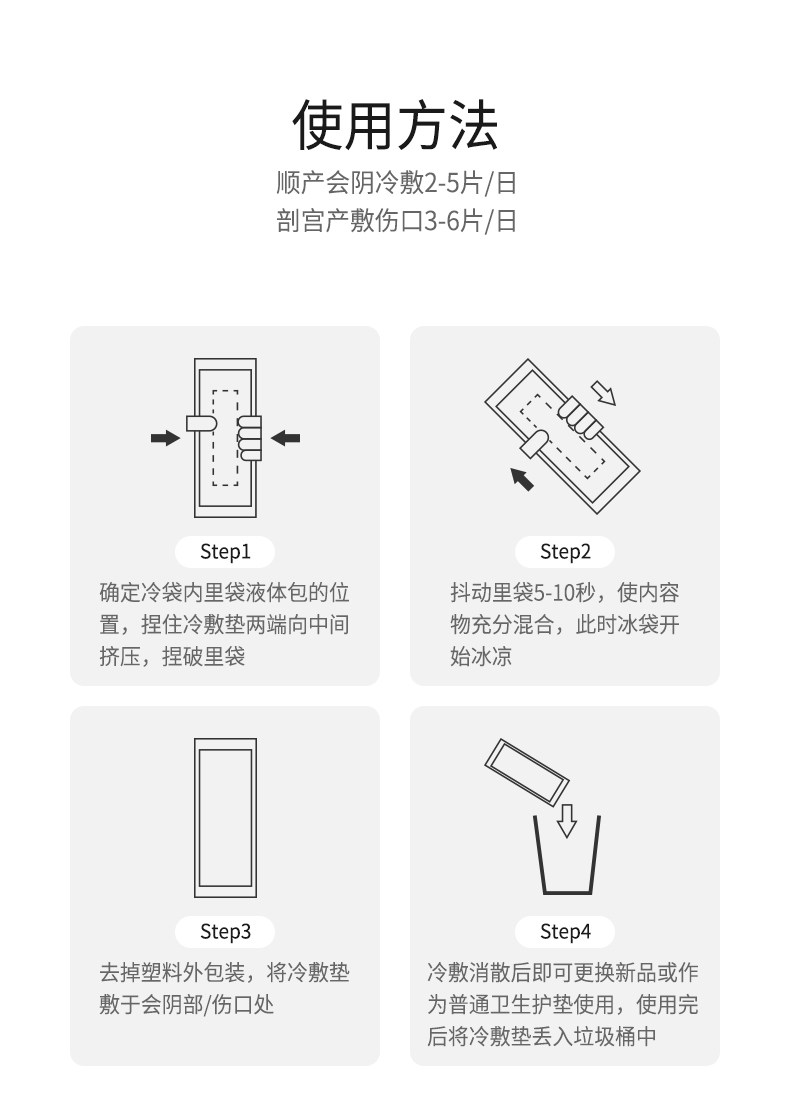 使用方法

顺产会阴冷敷2-5片/日
剖宫产敷伤口3-6片/日

Step1
确定冷袋内里袋液体包的位置，捏住冷敷垫两端向中间挤压，捏破里袋

Step2
抖动里袋5-10秒，使内容物充分混合，此时冰袋开始冰凉

Step3
去掉塑料外包装，将冷敷垫敷于会阴部/伤口处

Step4
冷敷消散后即可更换新品或作为普通卫生护垫使用，使用完后将冷敷垫丢入垃圾桶中