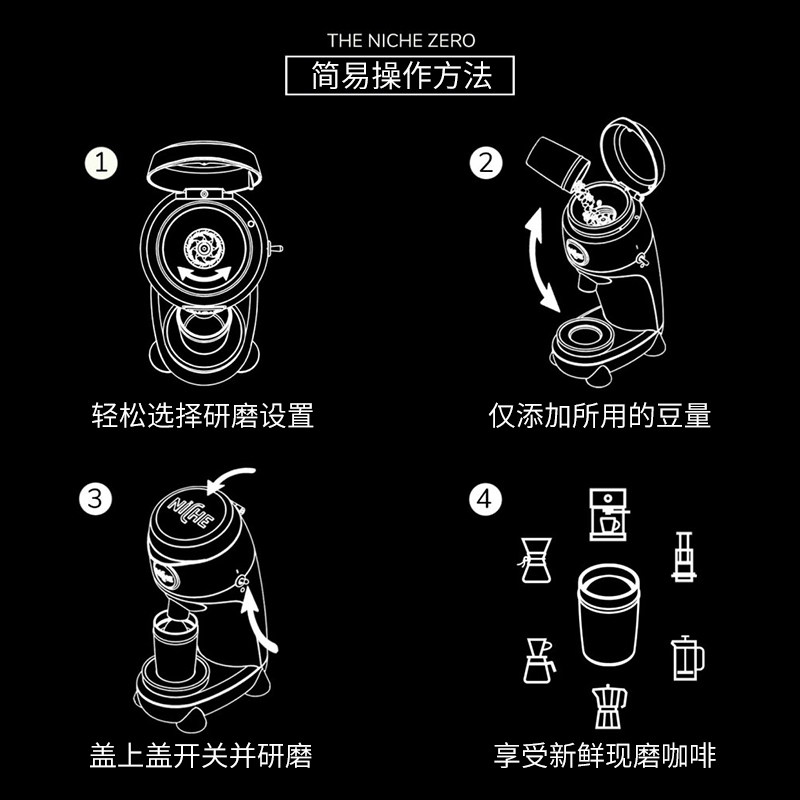 THE NICHE ZERO
简易操作方法

1
轻松选择研磨设置

2
仅添加所用的豆量

3
NICHE
盖上盖开关并研磨

4
享受新鲜现磨咖啡