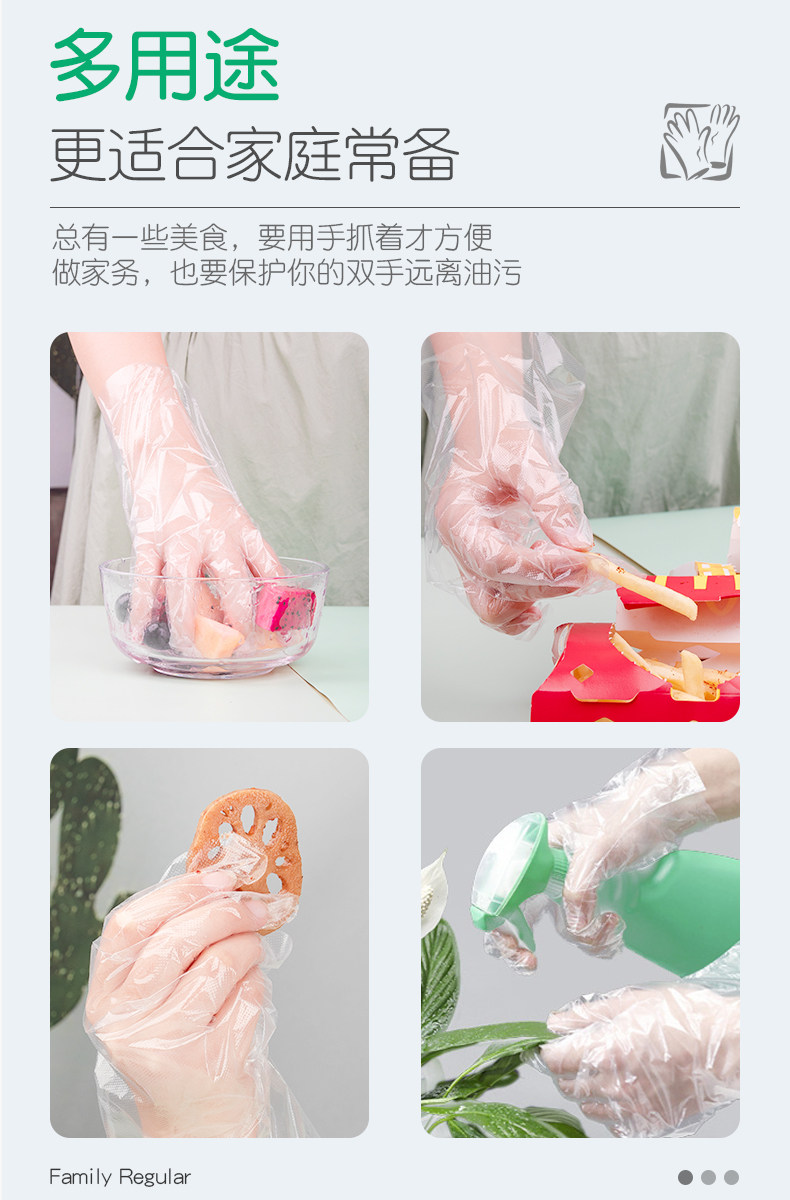 多用途
更适合家庭常备

总有一些美食，要用手抓着才方便
做家务，也要保护你的双手远离油污

Family Regular