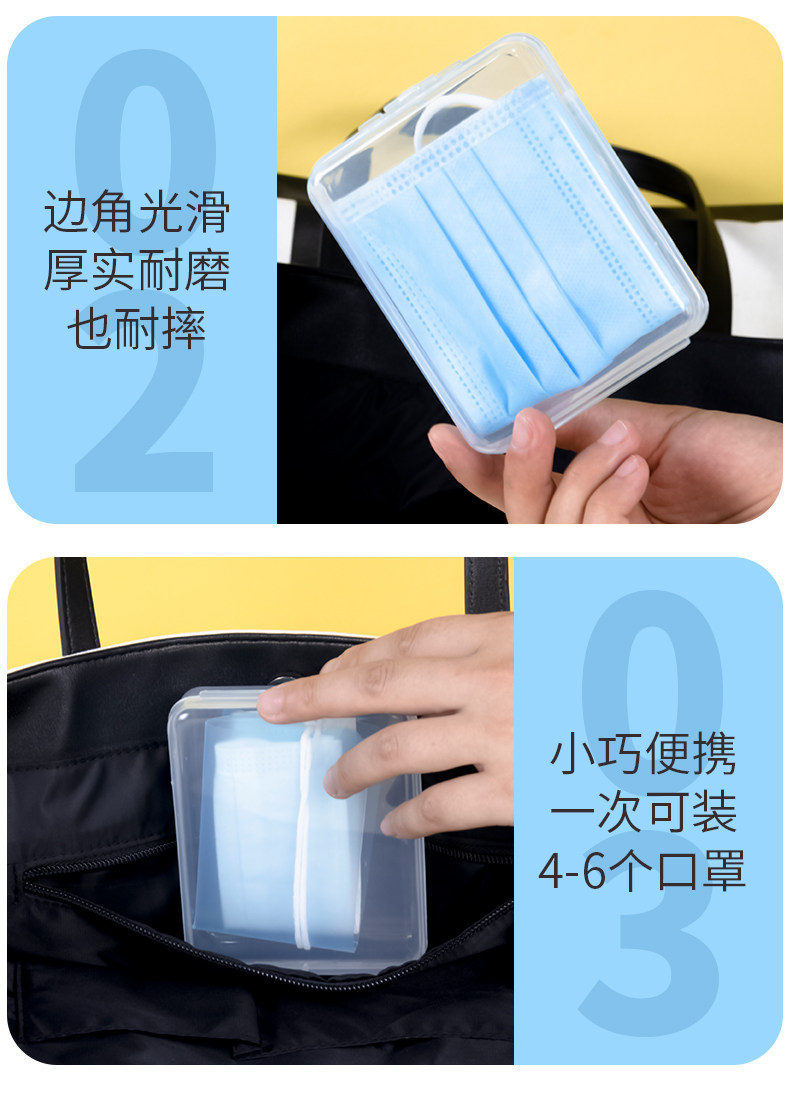 02

边角光滑
厚实耐磨
也耐摔

03

小巧便携
一次可装
4-6个口罩