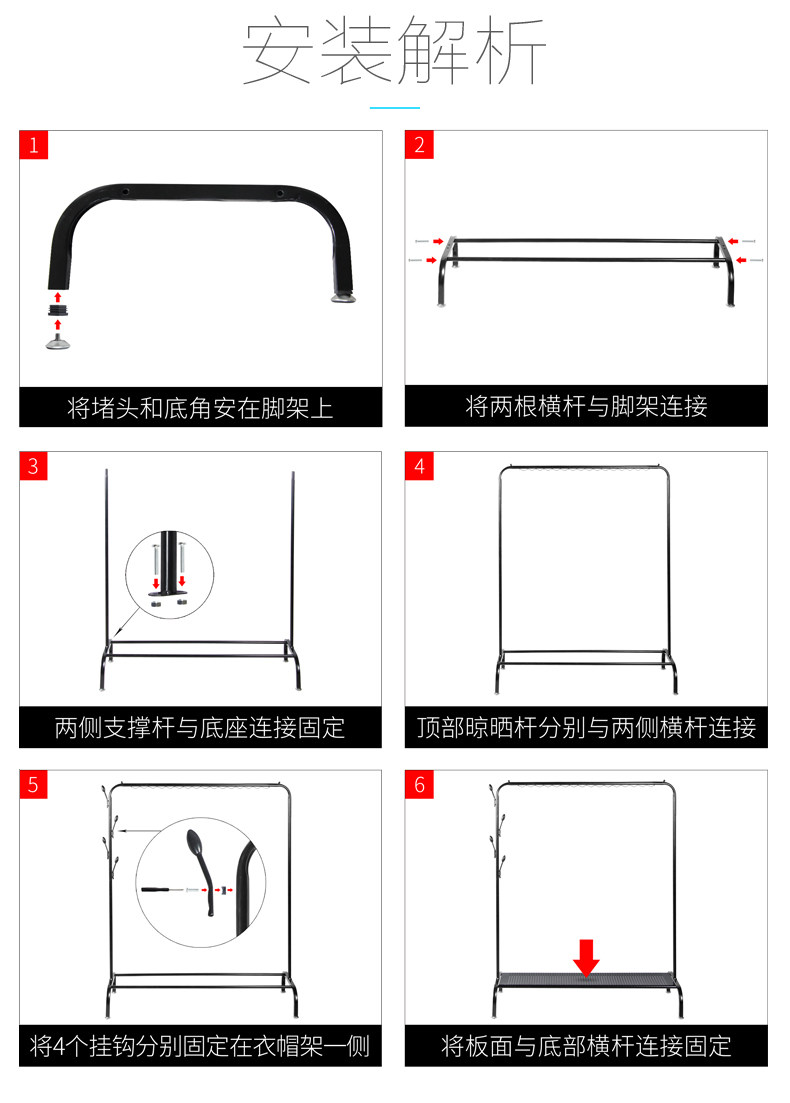 安装解析

1
将堵头和底角安在脚架上

2
将两根横杆与脚架连接

3
两侧支撑杆与底座连接固定

4
顶部晾晒杆分别与两侧横杆连接

5
将4个挂钩分别固定在衣帽架一侧

6
将板面与底部横杆连接固定