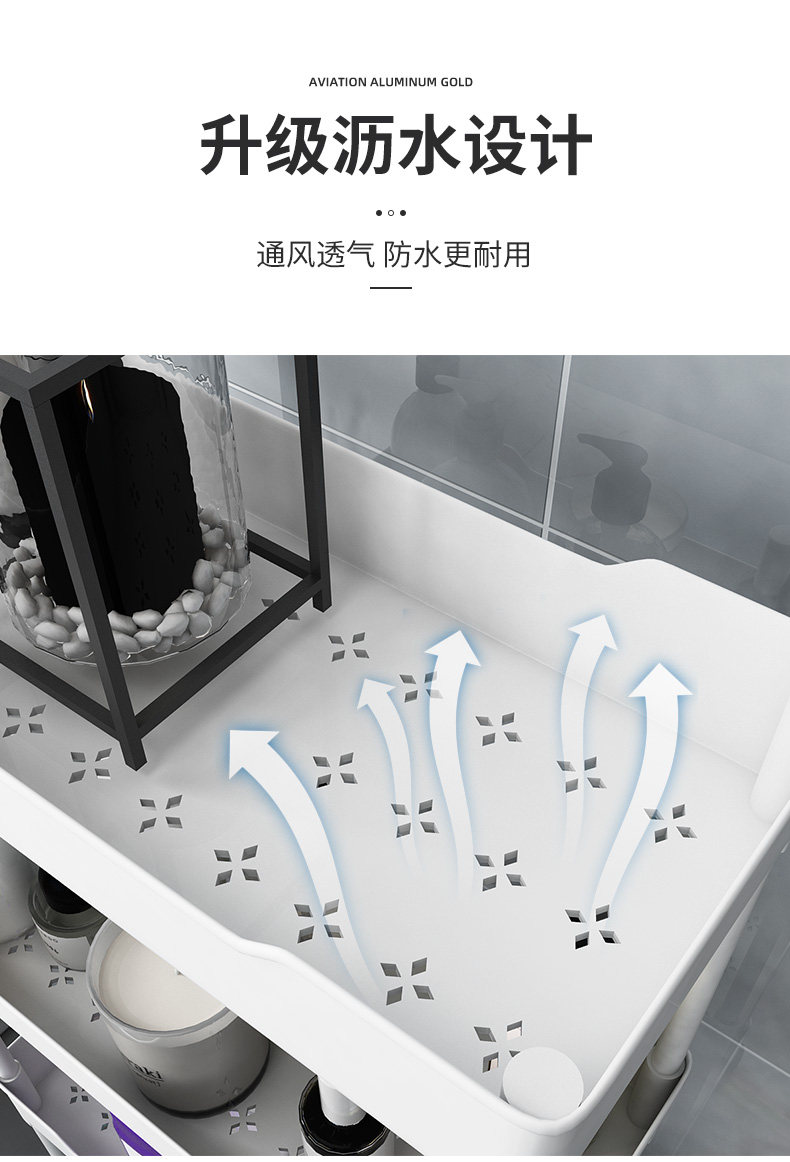 AVIATION ALUMINUM GOLD

升级沥水设计

通风透气 防水更耐用