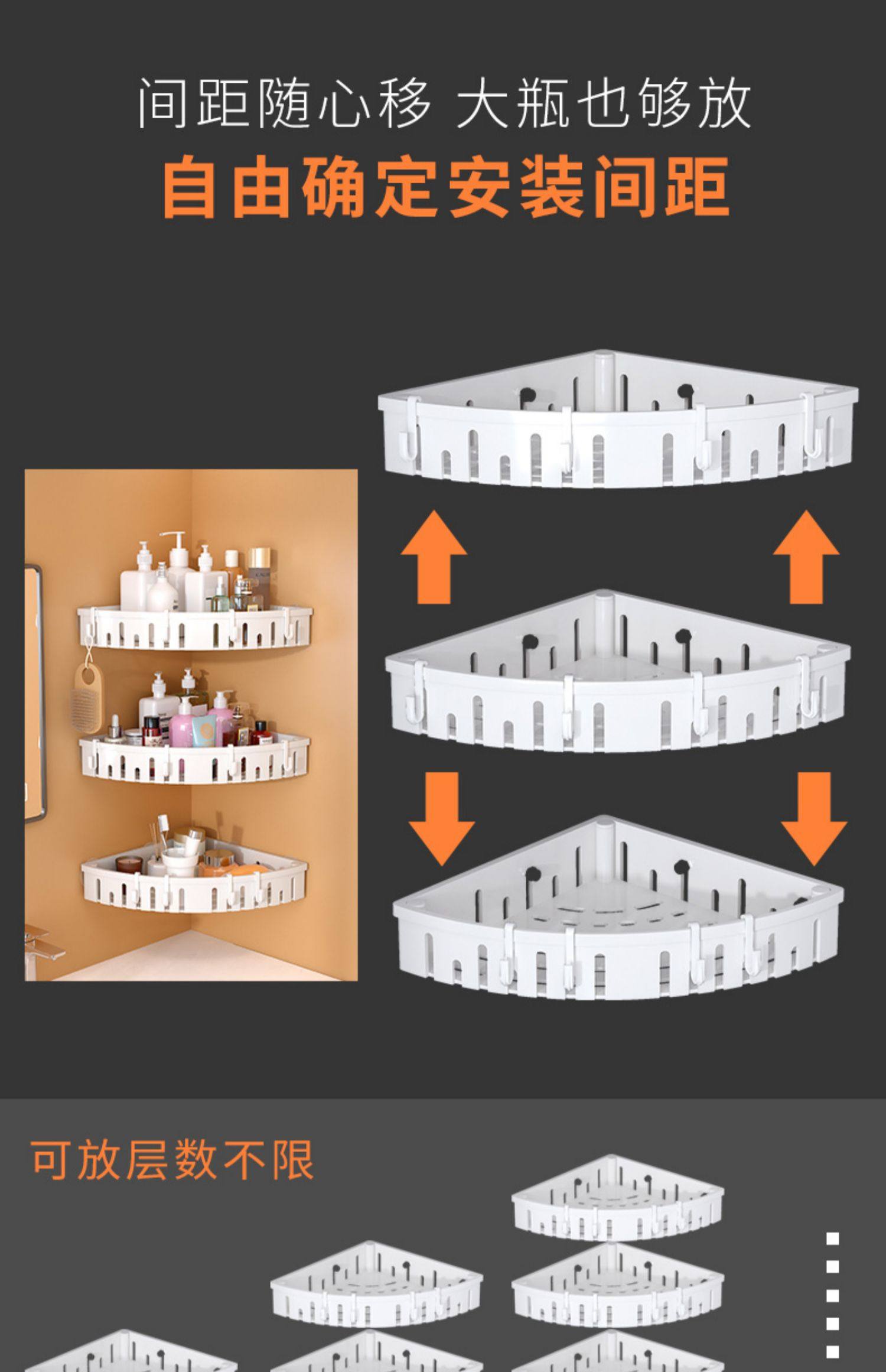 间距随心移 大瓶也够放

自由确定安装间距

可放层数不限