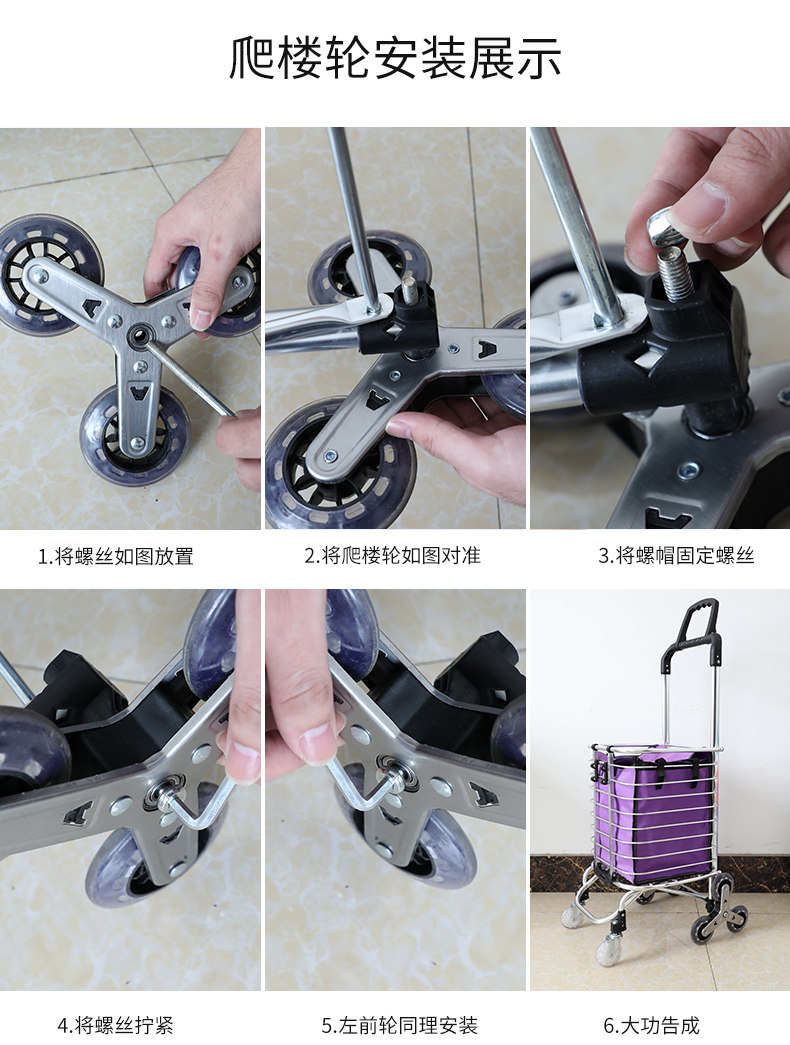 爬楼轮安装展示

1.将螺丝如图放置

2.将爬楼轮如图对准

3.将螺帽固定螺丝

4.将螺丝拧紧

5.左前轮同理安装

6.大功告成