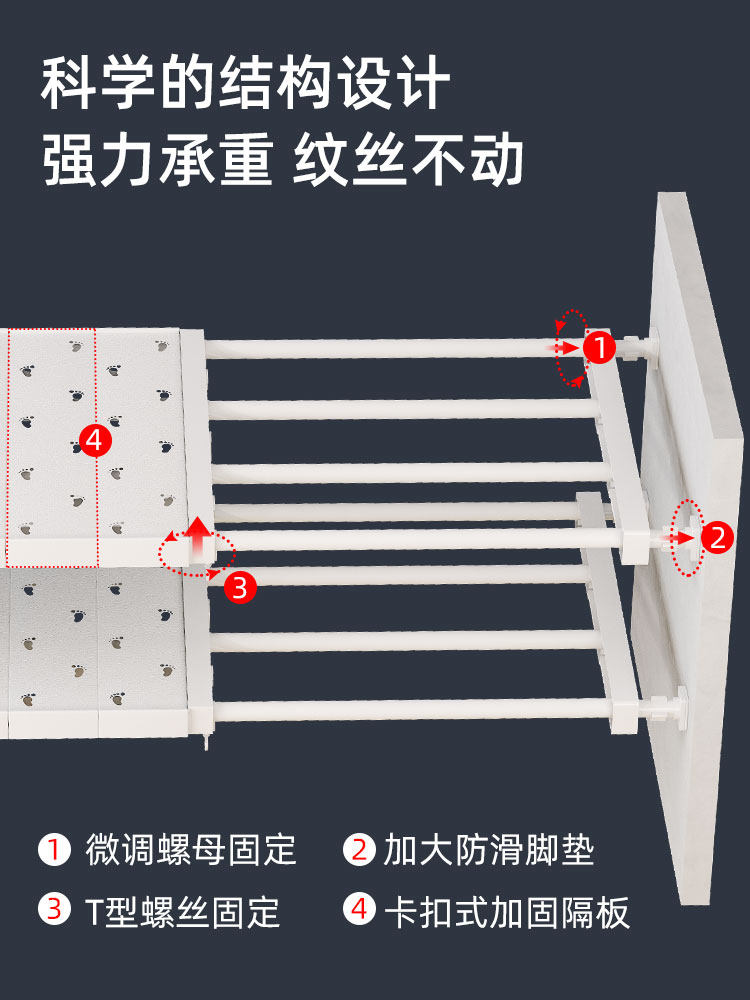 科学的结构设计
强力承重 纹丝不动

1

4

2

3

1 微调螺母固定
2 加大防滑脚垫
3 T型螺丝固定
4 卡扣式加固隔板