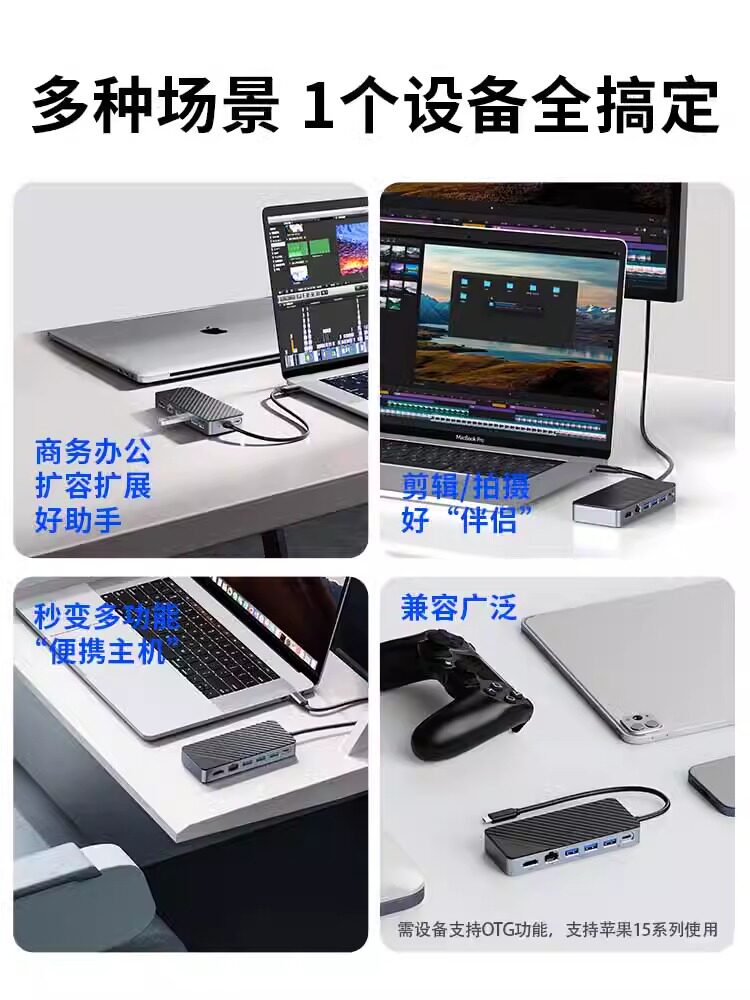 多种场景 1个设备全搞定

商务办公
扩容扩展
好助手

MacBook Pro

剪辑/拍摄
好“伴侣”

秒变多功能
“便携主机”

兼容广泛

需设备支持OTG功能，支持苹果15系列使用