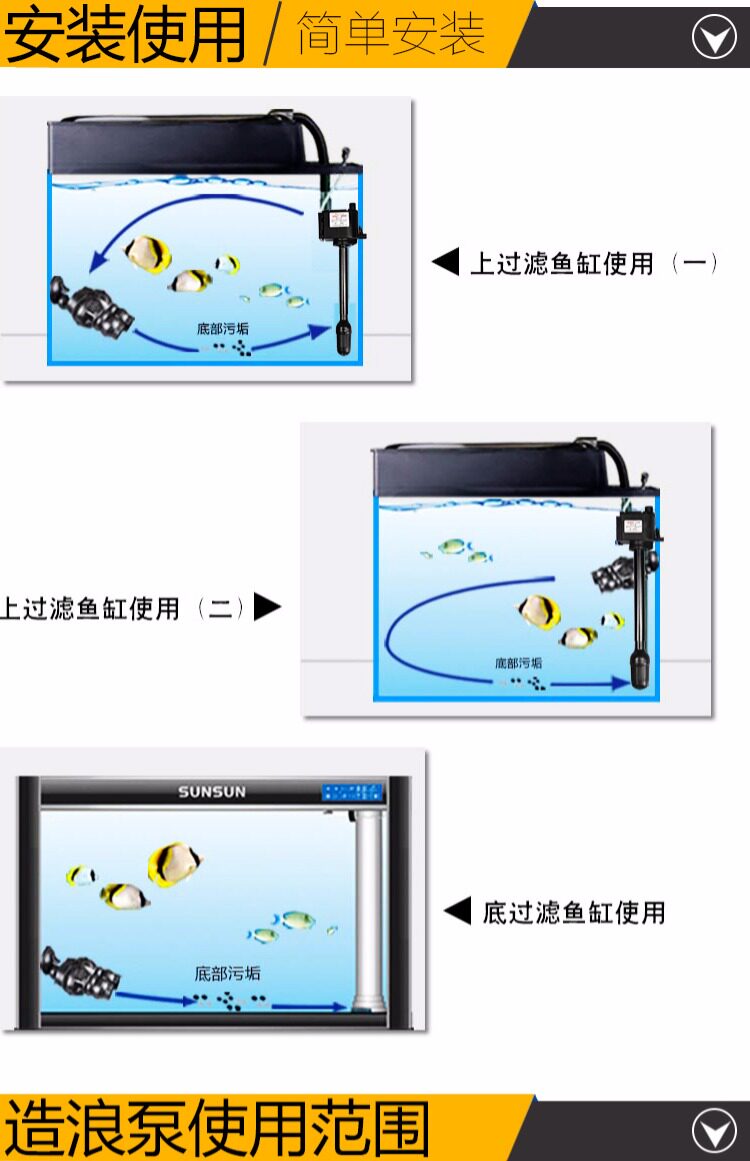 安装使用 / 简单安装

底部污垢

◀ 上过滤鱼缸使用（一）

上过滤鱼缸使用（二）▶

底部污垢

SUNSUN

底部污垢

◀ 底过滤鱼缸使用

造浪泵使用范围