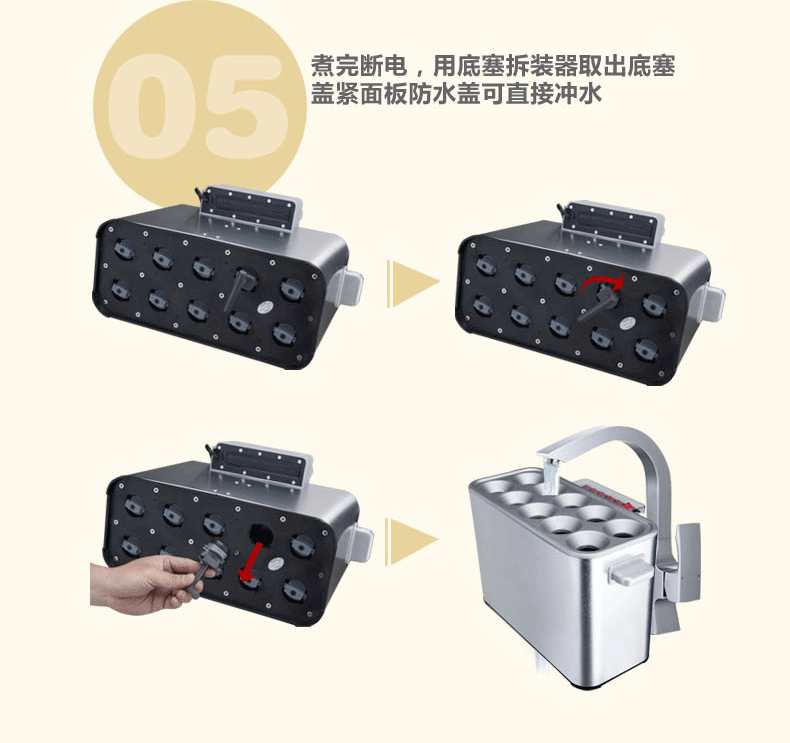 05

煮完断电，用底塞拆装器取出底塞
盖紧面板防水盖可直接冲水