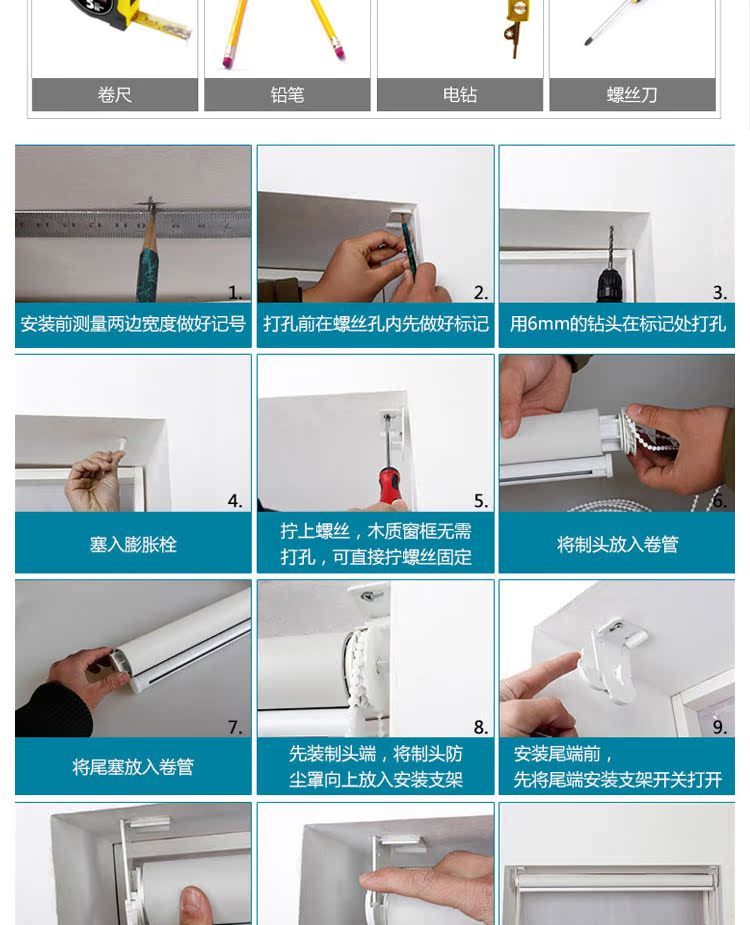 卷尺
铅笔
电钻
螺丝刀

1.
安装前测量两边宽度做好记号

2.
打孔前在螺丝孔内先做好标记

3.
用6mm的钻头在标记处打孔

4.
塞入膨胀栓

5.
拧上螺丝，木质窗框无需打孔，可直接拧螺丝固定

6.
将制头放入卷管

7.
将尾塞放入卷管

8.
先装制头端，将制头防尘罩向上放入安装支架

9.
安装尾端前，先将尾端安装支架开关打开