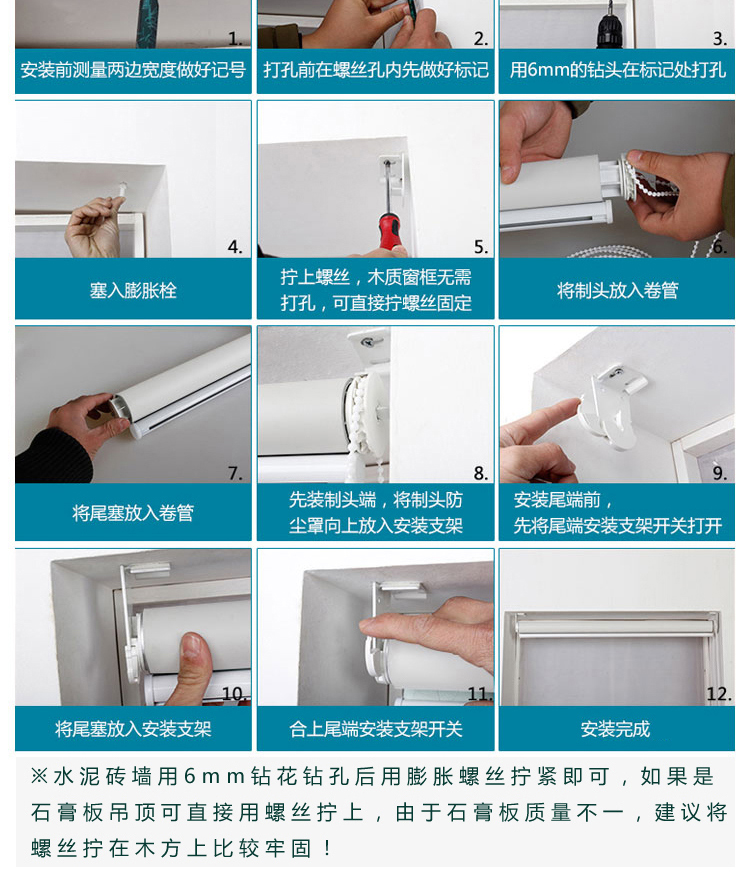 1.
安装前测量两边宽度做好记号

2.
打孔前在螺丝孔内先做好标记

3.
用6mm的钻头在标记处打孔

4.
塞入膨胀栓

5.
拧上螺丝，木质窗框无需打孔，可直接拧螺丝固定

6.
将制头放入卷管

7.
将尾塞放入卷管

8.
先装制头端，将制头防尘罩向上放入安装支架

9.
安装尾端前，先将尾端安装支架开关打开

10.
将尾塞放入安装支架

11.
合上尾端安装支架开关

12.
安装完成

※水泥砖墙用6mm钻花钻孔后用膨胀螺丝拧紧即可，如果是石膏板吊顶可直接用螺丝拧上，由于石膏板质量不一，建议将螺丝拧在木方上比较牢固！