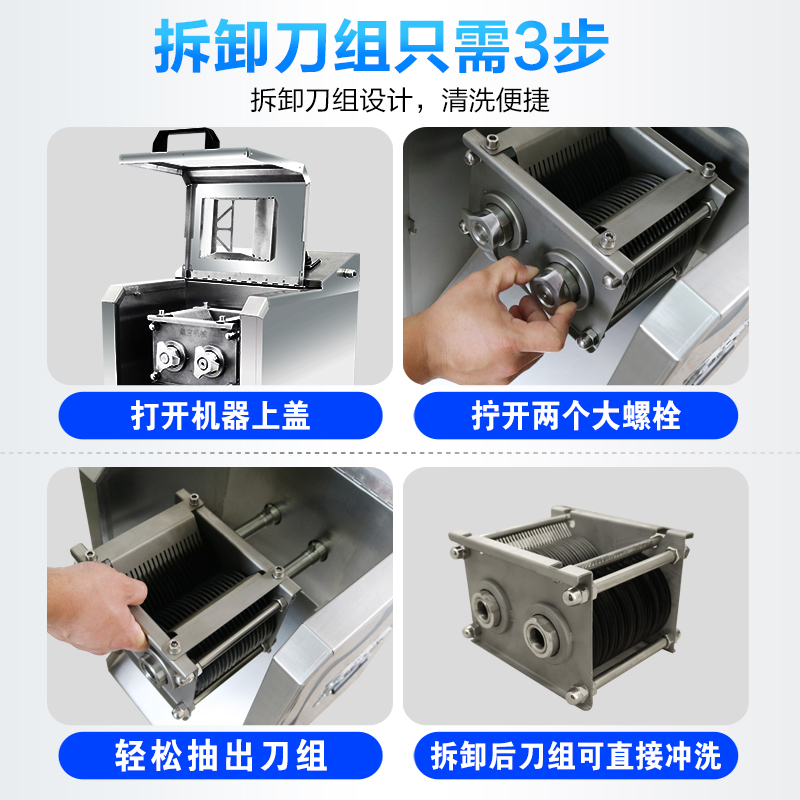 拆卸刀组只需3步

拆卸刀组设计，清洗便捷

打开机器上盖

拧开两个大螺栓

轻松抽出刀组

拆卸后刀组可直接冲洗