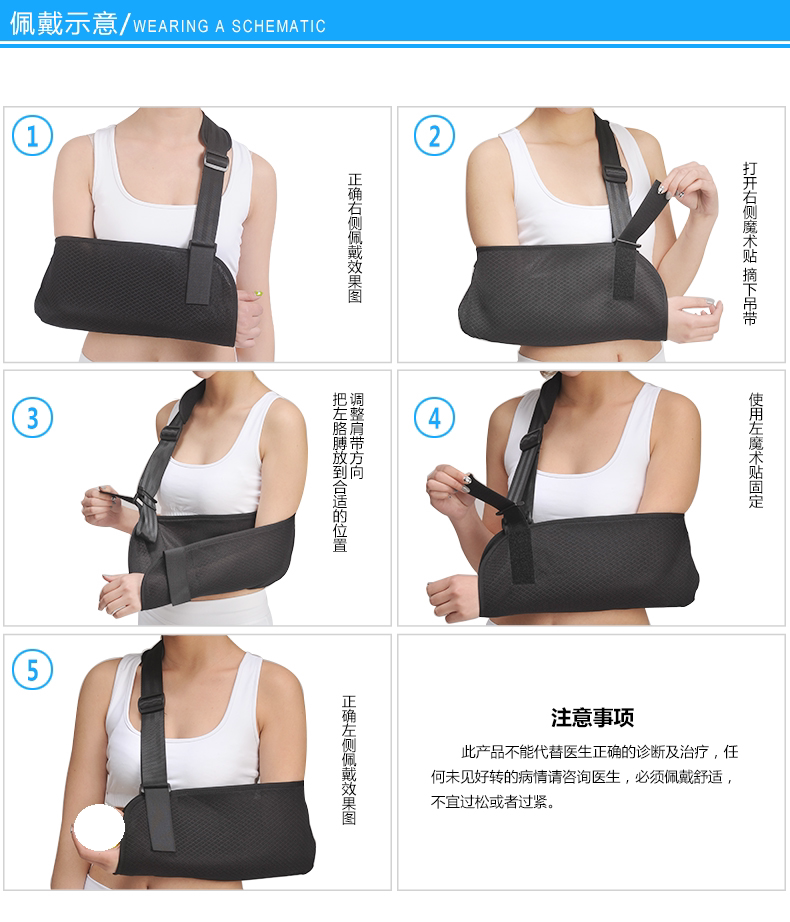 佩戴示意/WEARING A SCHEMATIC

1

正确右侧佩戴效果图

2

打开右侧魔术贴 摘下吊带

3

调整肩带方向
把左胳膊放到合适的位置

4

使用左魔术贴固定

5

正确左侧佩戴效果图

注意事项

此产品不能代替医生正确的诊断及治疗，任何未见好转的病情请咨询医生，必须佩戴舒适，不宜过松或者过紧。