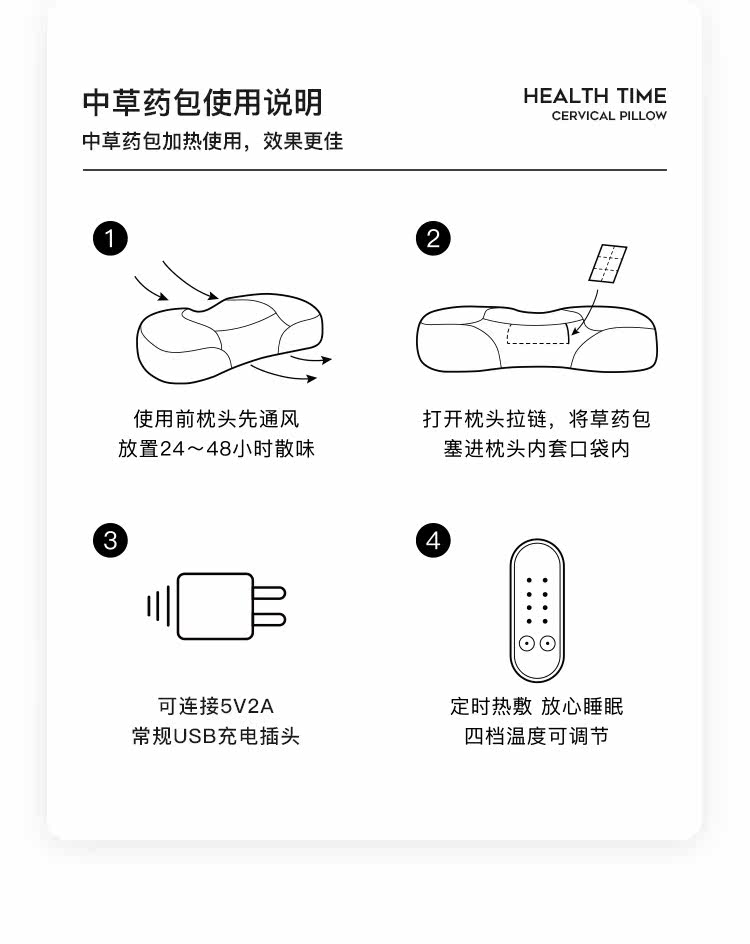 中草药包使用说明
中草药包加热使用，效果更佳

HEALTH TIME
CERVICAL PILLOW

1
使用前枕头先通风
放置24～48小时散味

2
打开枕头拉链，将草药包
塞进枕头内套口袋内

3
可连接5V2A
常规USB充电插头

4
定时热敷 放心睡眠
四档温度可调节