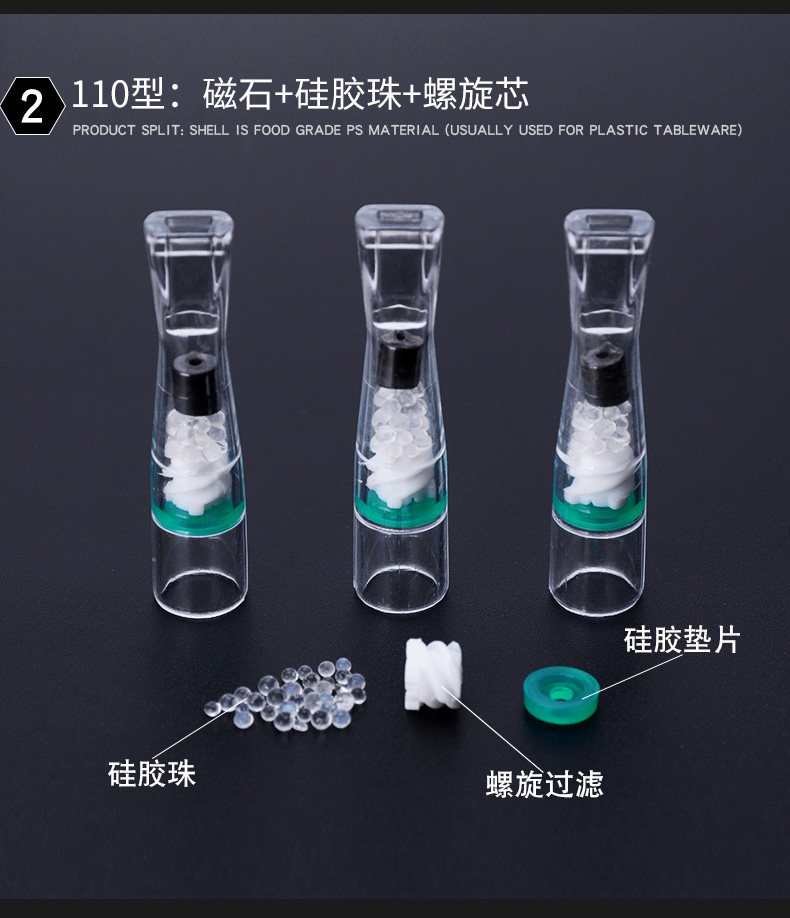 2 110型：磁石+硅胶珠+螺旋芯
PRODUCT SPLIT: SHELL IS FOOD GRADE PS MATERIAL (USUALLY USED FOR PLASTIC TABLEWARE)

硅胶垫片

硅胶珠

螺旋过滤