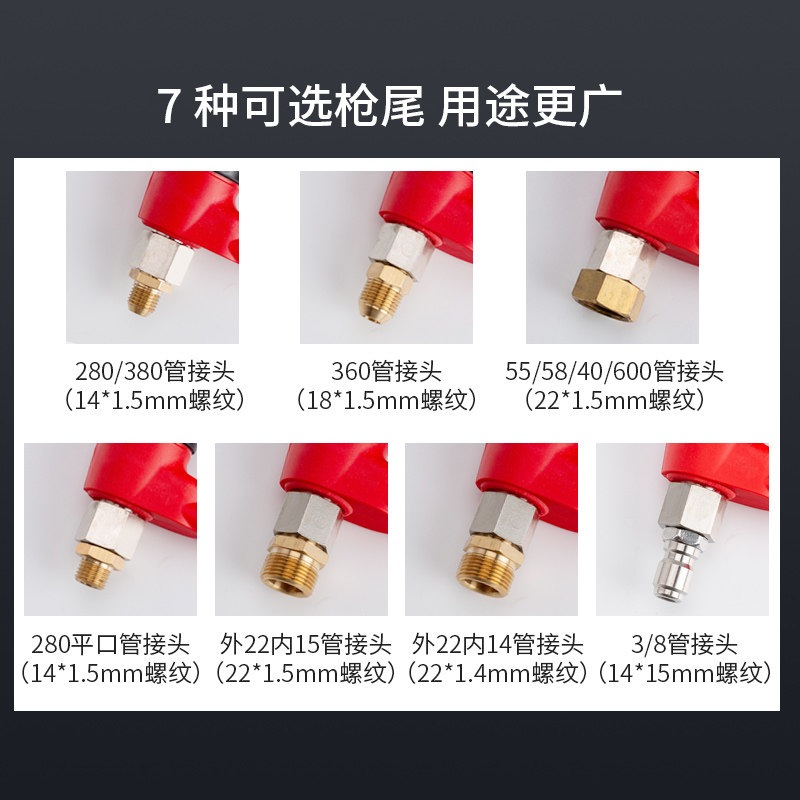 7 种可选枪尾 用途更广

280/380管接头
（14*1.5mm螺纹）

360管接头
（18*1.5mm螺纹）

55/58/40/600管接头
（22*1.5mm螺纹）

280平口管接头
（14*1.5mm螺纹）

外22内15管接头
（22*1.5mm螺纹）

外22内14管接头
（22*1.4mm螺纹）

3/8管接头
（14*15mm螺纹）