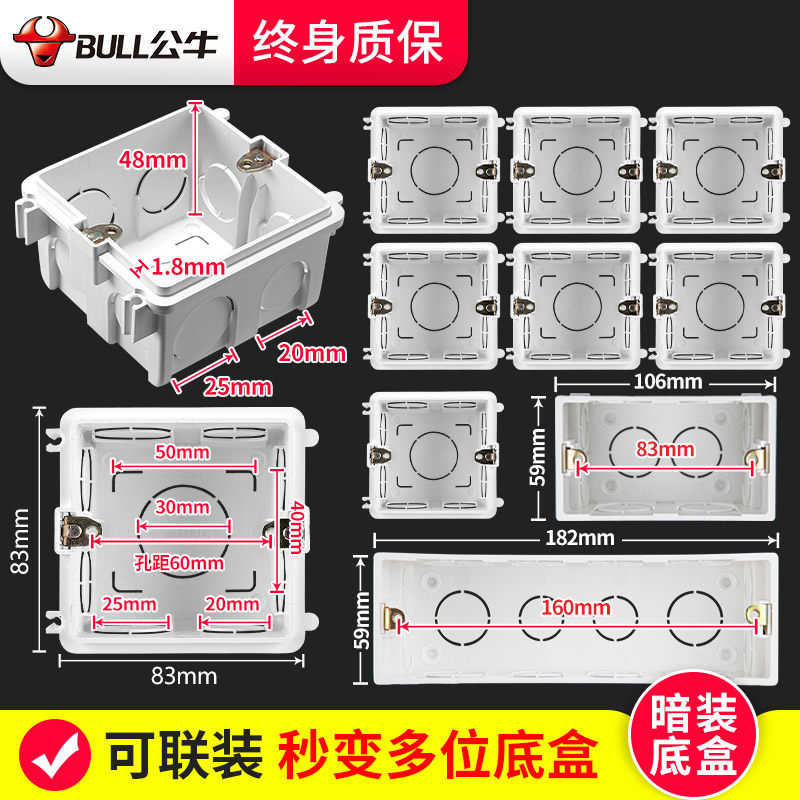 BULL公牛

终身质保

48mm

1.8mm

20mm

25mm

106mm

59mm

83mm

50mm

30mm

40mm

孔距60mm

25mm

20mm

83mm

83mm

182mm

59mm

160mm

可联装 秒变多位底盒

暗装底盒