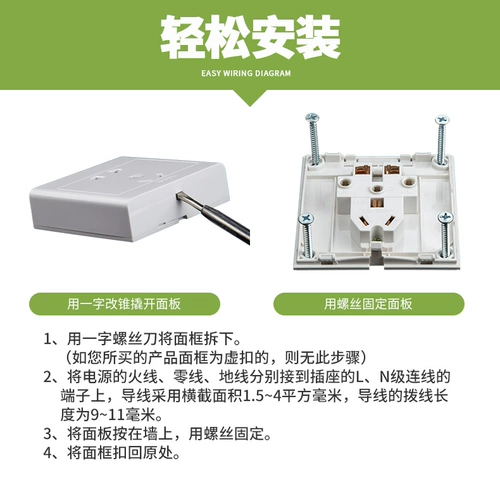 轻松安装

EASY WIRING DIAGRAM

用一字改锥撬开面板

用螺丝固定面板

1、用一字螺丝刀将面框拆下。
（如您所买的产品面框为虚扣的，则无此步骤）

2、将电源的火线、零线、地线分别接到插座的L、N级连线的端子上，导线采用横截面积1.5~4平方毫米，导线的拨线长度为9~11毫米。

3、将面板按在墙上，用螺丝固定。

4、将面框扣回原处。