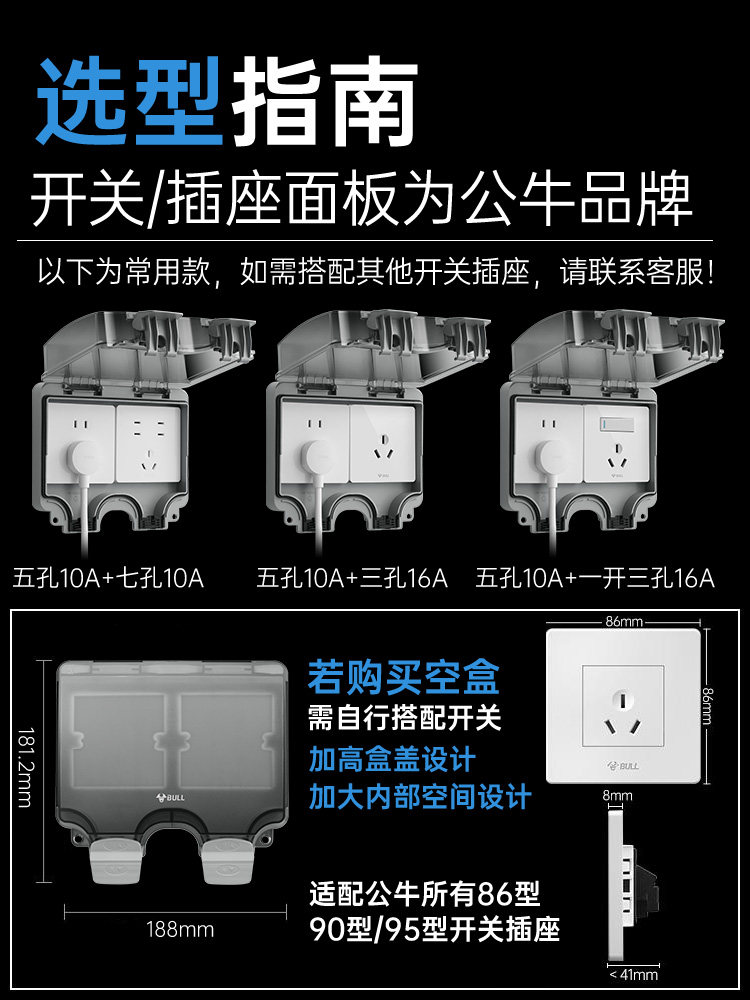 选型指南
开关/插座面板为公牛品牌

以下为常用款，如需搭配其他开关插座，请联系客服！

五孔10A+七孔10A
五孔10A+三孔16A
五孔10A+一开三孔16A

181.2mm
BULL
188mm

若购买空盒
需自行搭配开关
加高盒盖设计
加大内部空间设计

适配公牛所有86型
90型/95型开关插座

86mm
86mm
BULL
8mm
< 41mm