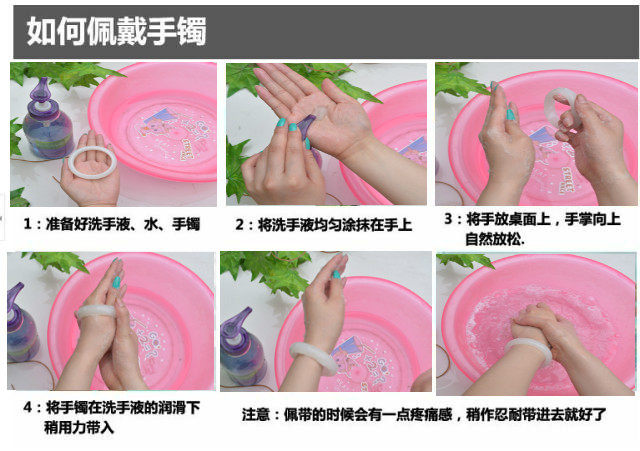 如何佩戴手镯

1：准备好洗手液、水、手镯

2：将洗手液均匀涂抹在手上

3：将手放桌面上，手掌向上自然放松.

4：将手镯在洗手液的润滑下稍用力带入

注意：佩带的时候会有一点疼痛感，稍作忍耐带进去就好了