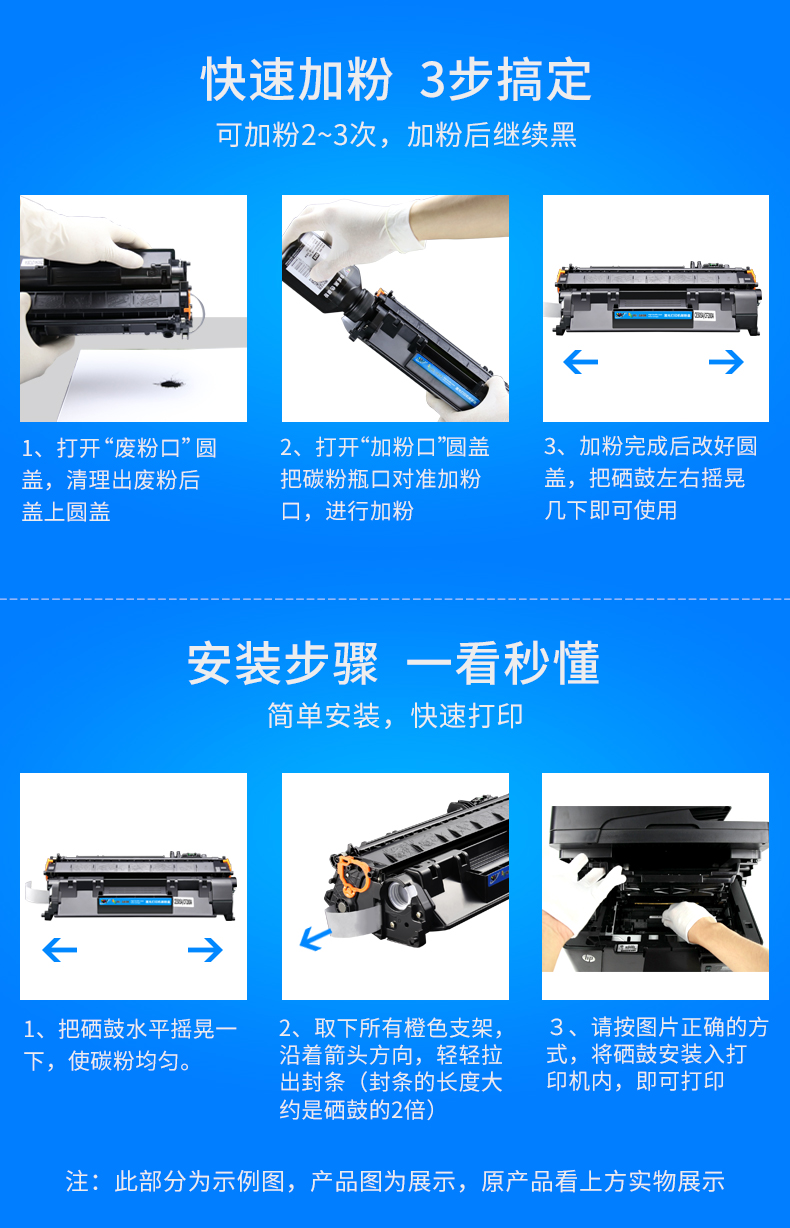 快速加粉 3步搞定

可加粉2~3次，加粉后继续黑

1、打开“废粉口”圆盖，清理出废粉后盖上圆盖

2、打开“加粉口”圆盖把碳粉瓶口对准加粉口，进行加粉

3、加粉完成后改好圆盖，把硒鼓左右摇晃几下即可使用

安装步骤 一看秒懂

简单安装，快速打印

1、把硒鼓水平摇晃一下，使碳粉均匀。

2、取下所有橙色支架，沿着箭头方向，轻轻拉出封条（封条的长度大约是硒鼓的2倍）

3、请按图片正确的方式，将硒鼓安装入打印机内，即可打印

注：此部分为示例图，产品图为展示，原产品看上方实物展示