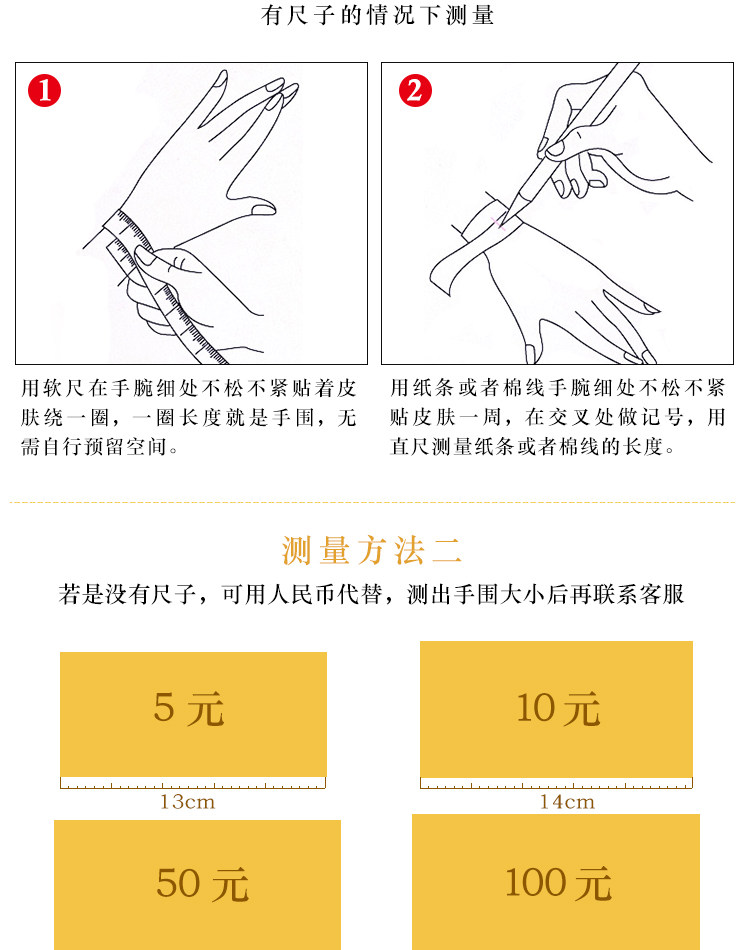 有尺子的情况下测量

1

2

用软尺在手腕细处不松不紧贴着皮肤绕一圈，一圈长度就是手围，无需自行预留空间。

用纸条或者棉线手腕细处不松不紧贴皮肤一周，在交叉处做记号，用直尺测量纸条或者棉线的长度。

测量方法二

若是没有尺子，可用人民币代替，测出手围大小后再联系客服

5 元

13cm

10元

14cm

50 元

100元