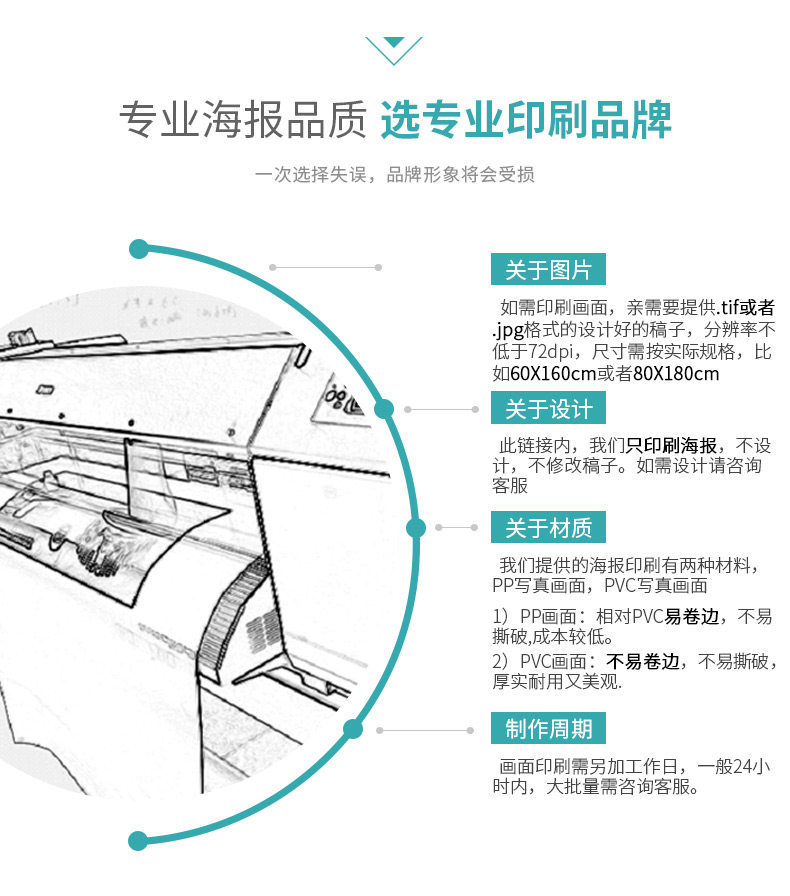 专业海报品质 选专业印刷品牌

一次选择失误，品牌形象将会受损

关于图片

如需印刷画面，亲需要提供.tif或者.jpg格式的设计好的稿子，分辨率不低于72dpi，尺寸需按实际规格，比如60X160cm或者80X180cm

关于设计

此链接内，我们只印刷海报，不设计，不修改稿子。如需设计请咨询客服

关于材质

我们提供的海报印刷有两种材料，PP写真画面，PVC写真画面

1）PP画面：相对PVC易卷边，不易撕破,成本较低。

2）PVC画面：不易卷边，不易撕破，厚实耐用又美观.

制作周期

画面印刷需另加工作日，一般24小时内，大批量需咨询客服。