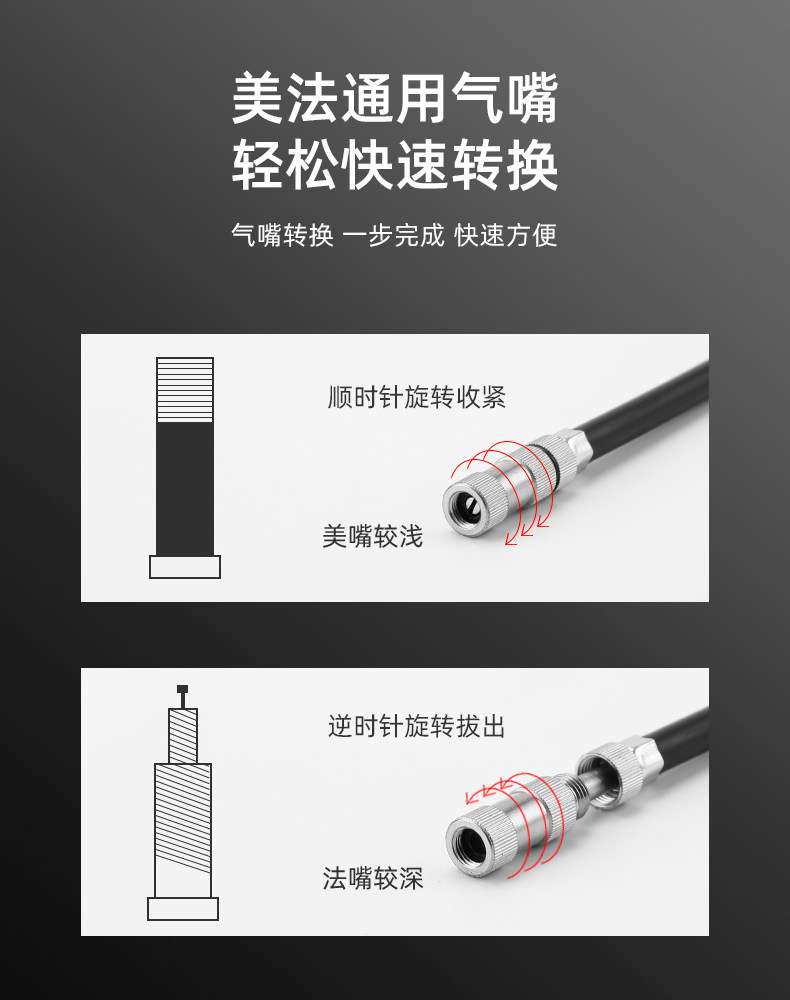 美法通用气嘴
轻松快速转换

气嘴转换 一步完成 快速方便

顺时针旋转收紧

美嘴较浅

逆时针旋转拔出

法嘴较深