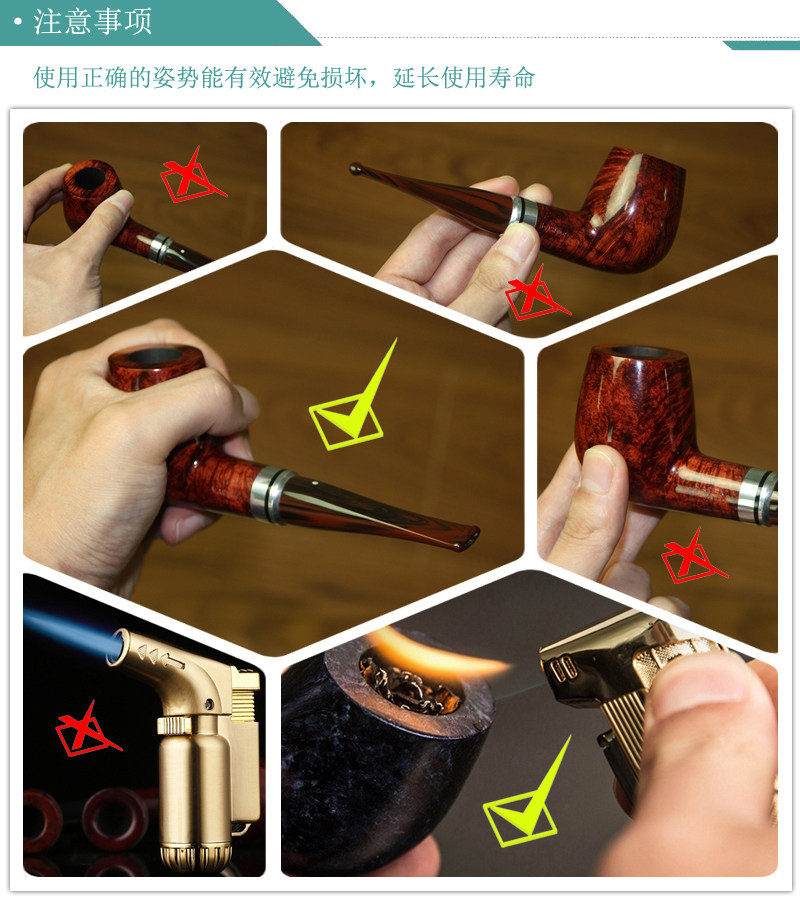 • 注意事项

使用正确的姿势能有效避免损坏，延长使用寿命