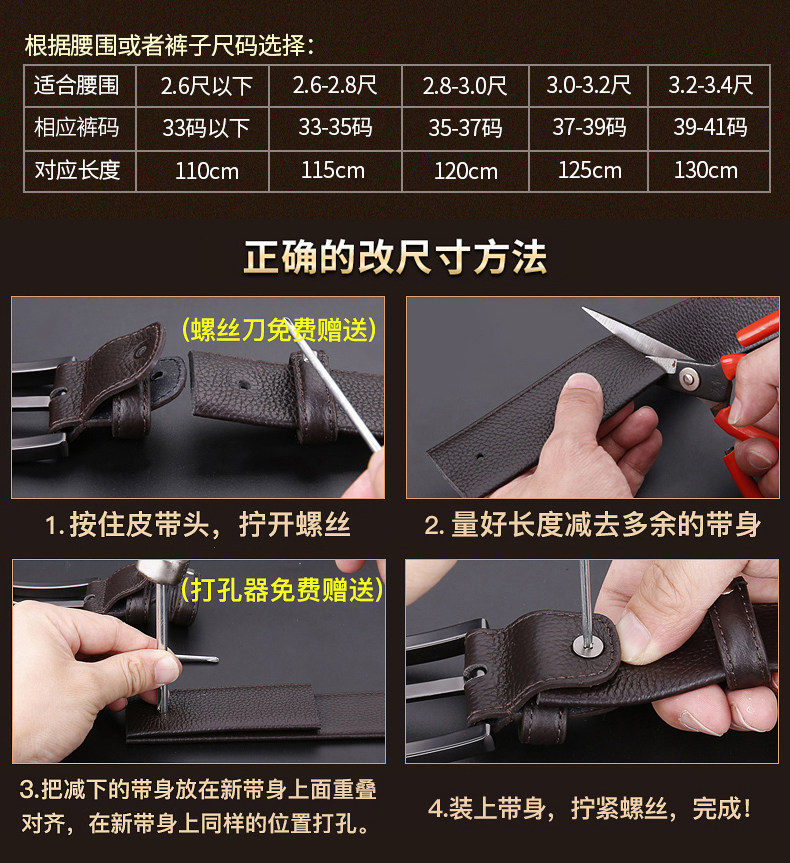 根据腰围或者裤子尺码选择:

| 适合腰围 | 2.6尺以下 | 2.6-2.8尺 | 2.8-3.0尺 | 3.0-3.2尺 | 3.2-3.4尺 |
|---|---|---|---|---|---|
| 相应裤码 | 33码以下 | 33-35码 | 35-37码 | 37-39码 | 39-41码 |
| 对应长度 | 110cm | 115cm | 120cm | 125cm | 130cm |

正确的改尺寸方法

(螺丝刀免费赠送)

1. 按住皮带头，拧开螺丝

2. 量好长度减去多余的带身

(打孔器免费赠送)

3.把减下的带身放在新带身上面重叠对齐，在新带身上同样的位置打孔。

4.装上带身，拧紧螺丝，完成!