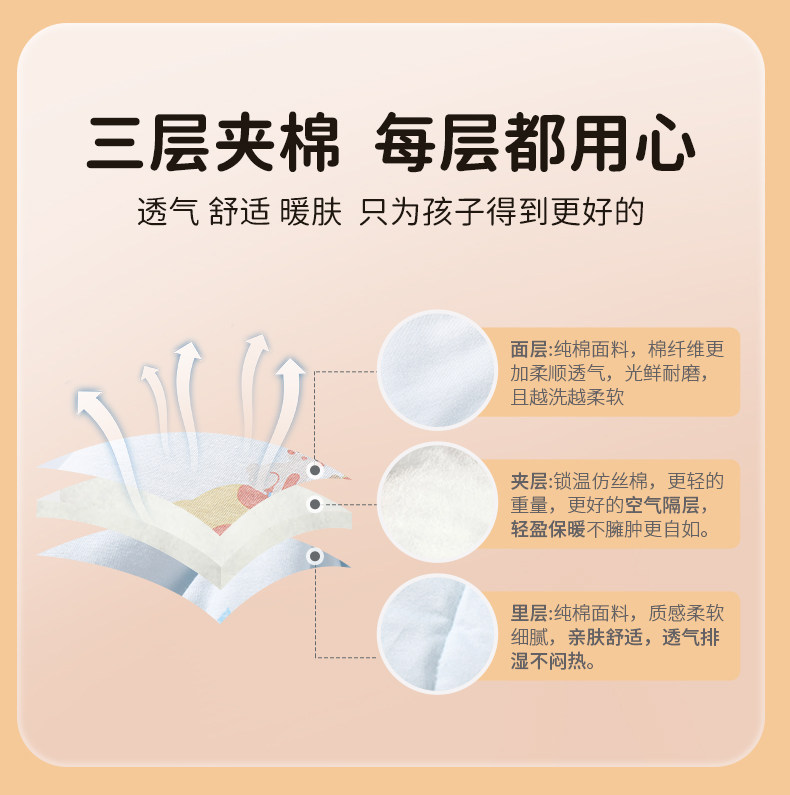 三层夹棉 每层都用心

透气 舒适 暖肤 只为孩子得到更好的

面层:纯棉面料，棉纤维更加柔顺透气，光鲜耐磨，且越洗越柔软

夹层:锁温仿丝棉，更轻的重量，更好的空气隔层，轻盈保暖不臃肿更自如。

里层:纯棉面料，质感柔软细腻，亲肤舒适，透气排湿不闷热。