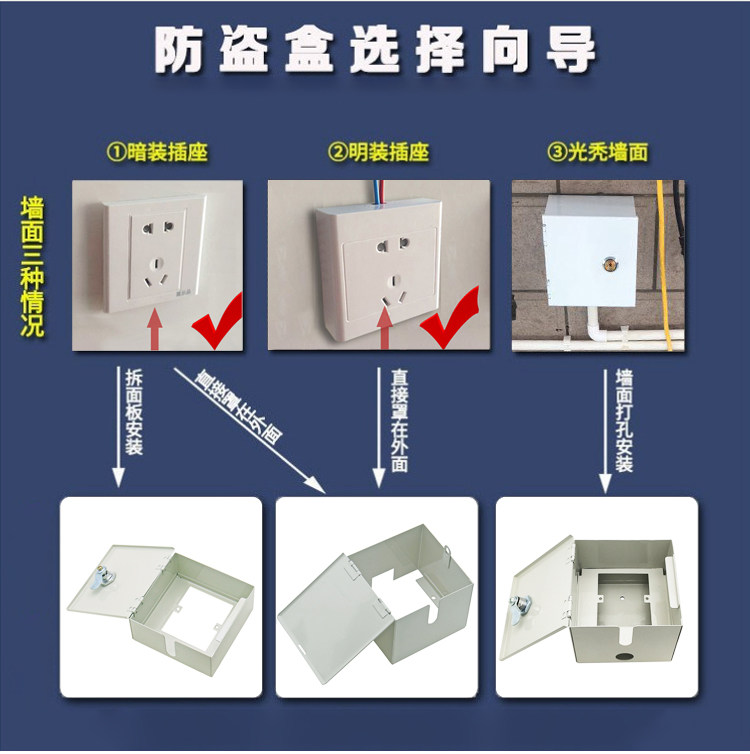 防盗盒选择向导

墙面三种情况

①暗装插座

②明装插座

③光秃墙面

拆面板安装

直接罩在外面

直接罩在外面

墙面打孔安装