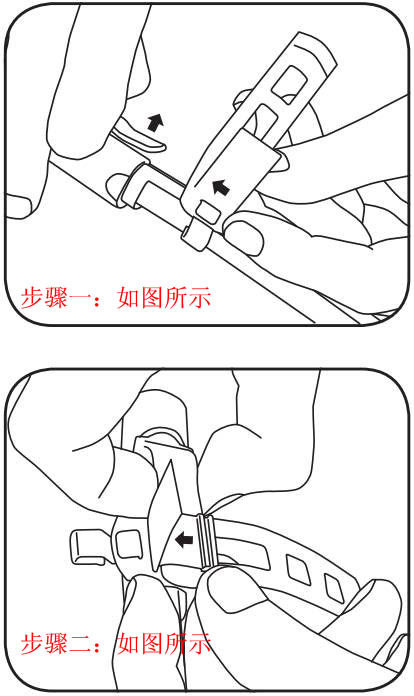 步骤一：如图所示

步骤二：如图所示