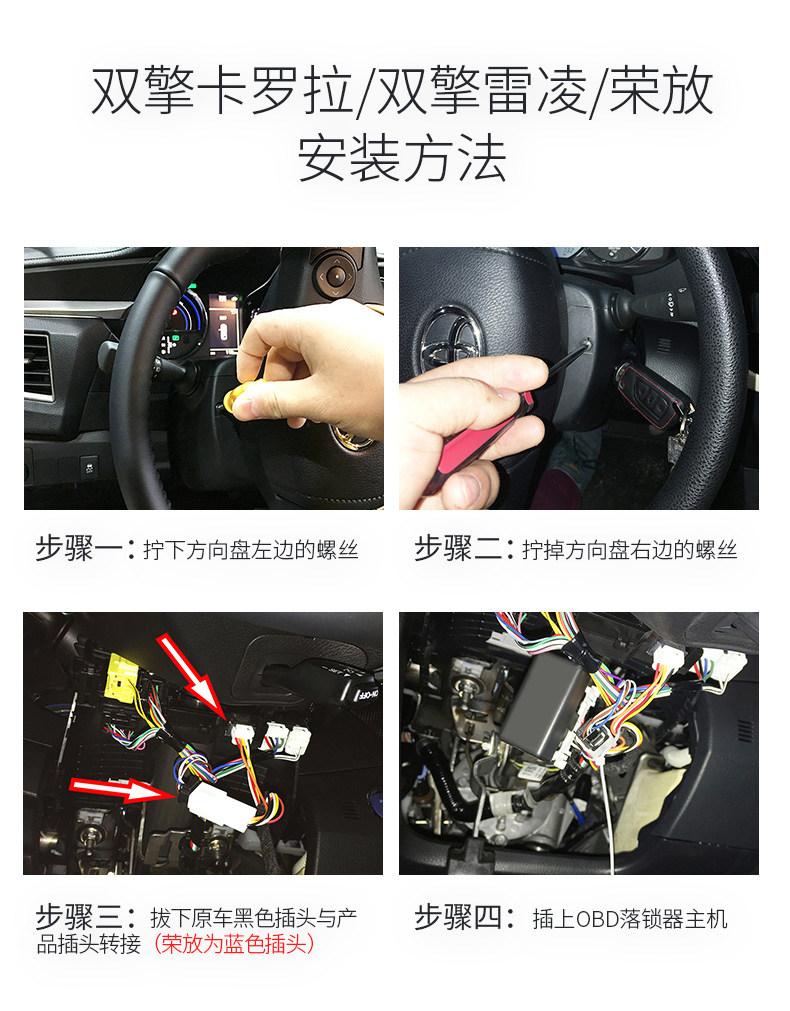 双擎卡罗拉/双擎雷凌/荣放
安装方法

步骤一：拧下方向盘左边的螺丝

步骤二：拧掉方向盘右边的螺丝

步骤三：拔下原车黑色插头与产品插头转接（荣放为蓝色插头）

步骤四：插上OBD落锁器主机