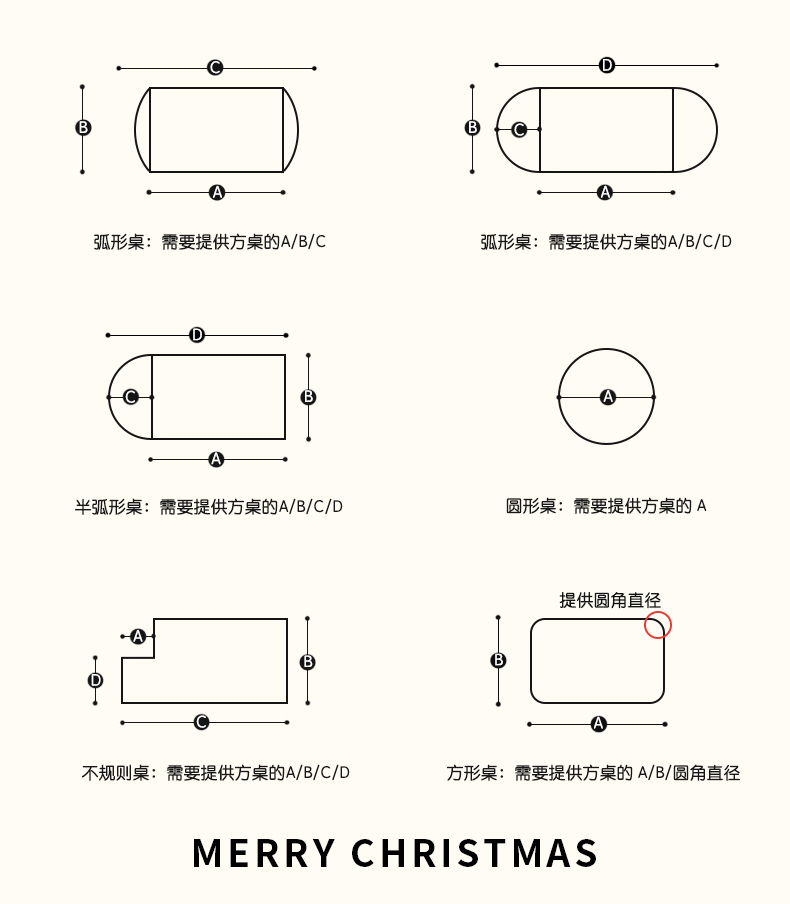 C
B
A
弧形桌：需要提供方桌的A/B/C

D
B
C
A
弧形桌：需要提供方桌的A/B/C/D

D
C
B
A
半弧形桌：需要提供方桌的A/B/C/D

A
圆形桌：需要提供方桌的 A

A
D
B
C
不规则桌：需要提供方桌的A/B/C/D

提供圆角直径
B
A
方形桌：需要提供方桌的 A/B/圆角直径

MERRY CHRISTMAS