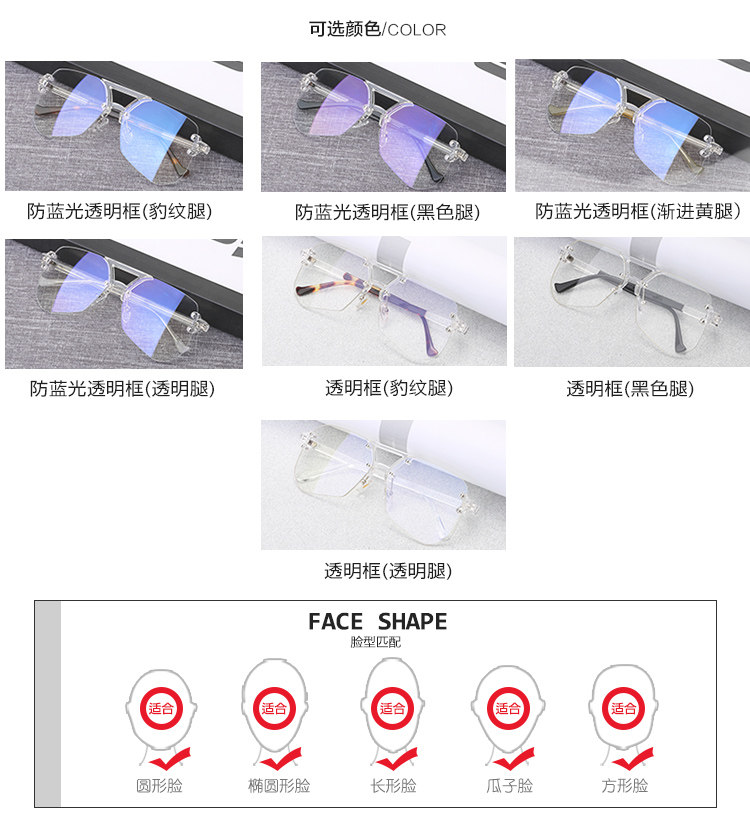 可选颜色/COLOR

防蓝光透明框(豹纹腿)

防蓝光透明框(黑色腿)

防蓝光透明框(渐进黄腿)

防蓝光透明框(透明腿)

透明框(豹纹腿)

透明框(黑色腿)

透明框(透明腿)

FACE SHAPE
脸型匹配

适合
圆形脸

适合
椭圆形脸

适合
长形脸

适合
瓜子脸

适合
方形脸