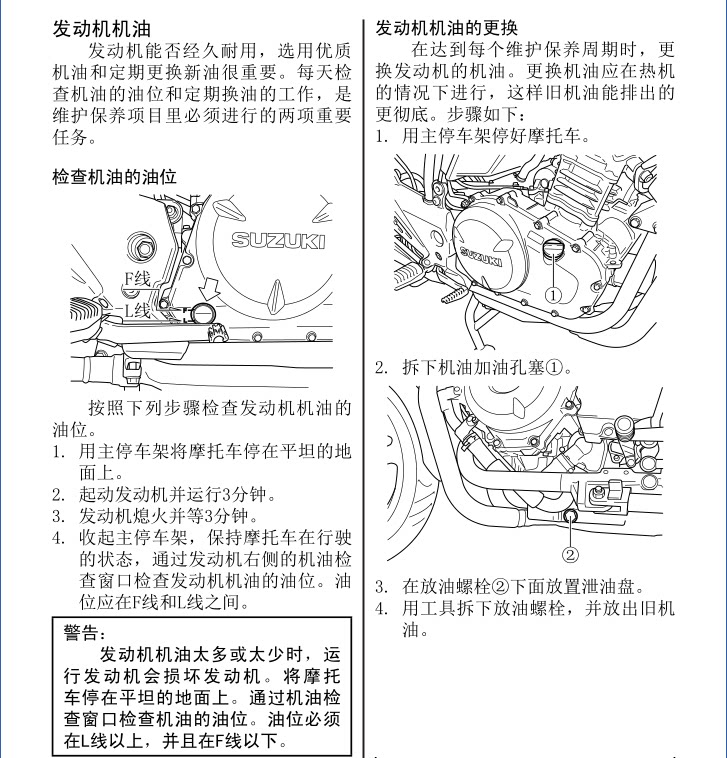 发动机机油

发动机能否经久耐用，选用优质机油和定期更换新油很重要。每天检查机油的油位和定期换油的工作，是维护保养项目里必须进行的两项重要任务。

检查机油的油位

SUZUKI

F线

L线

按照下列步骤检查发动机机油的油位。

1. 用主停车架将摩托车停在平坦的地面上。
2. 起动发动机并运行3分钟。
3. 发动机熄火并等3分钟。
4. 收起主停车架，保持摩托车在行驶的状态，通过发动机右侧的机油检查窗口检查发动机机油的油位。油位应在F线和L线之间。

警告：

发动机机油太多或太少时，运行发动机会损坏发动机。将摩托车停在平坦的地面上。通过机油检查窗口检查机油的油位。油位必须在L线以上，并且在F线以下。

发动机机油的更换

在达到每个维护保养周期时，更换发动机的机油。更换机油应在热机的情况下进行，这样旧机油能排出的更彻底。步骤如下：

1. 用主停车架停好摩托车。

SUZUKI

①

2. 拆下机油加油孔塞①。

②

3. 在放油螺栓②下面放置泄油盘。
4. 用工具拆下放油螺栓，并放出旧机油。