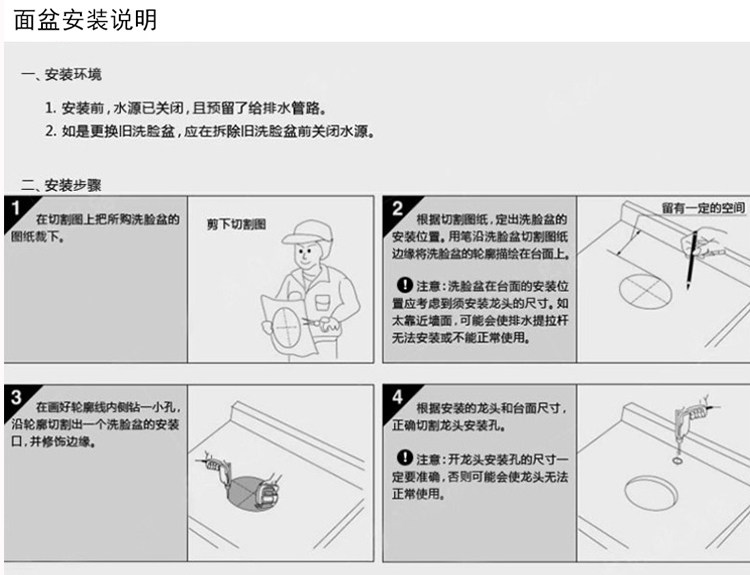 面盆安装说明

一、安装环境

1. 安装前，水源已关闭，且预留了给排水管路。
2. 如是更换旧洗脸盆，应在拆除旧洗脸盆前关闭水源。

二、安装步骤

1

在切割图上把所购洗脸盆的图纸裁下。

剪下切割图

2

根据切割图纸，定出洗脸盆的安装位置。用笔沿洗脸盆切割图纸边缘将洗脸盆的轮廓描绘在台面上。

注意：洗脸盆在台面的安装位置应考虑到须安装龙头的尺寸。如太靠近墙面，可能会使排水提拉杆无法安装或不能正常使用。

留有一定的空间

3

在画好轮廓线内侧钻一小孔，沿轮廓切割出一个洗脸盆的安装口，并修饰边缘。

4

根据安装的龙头和台面尺寸，正确切割龙头安装孔。

注意：开龙头安装孔的尺寸一定要准确，否则可能会使龙头无法正常使用。