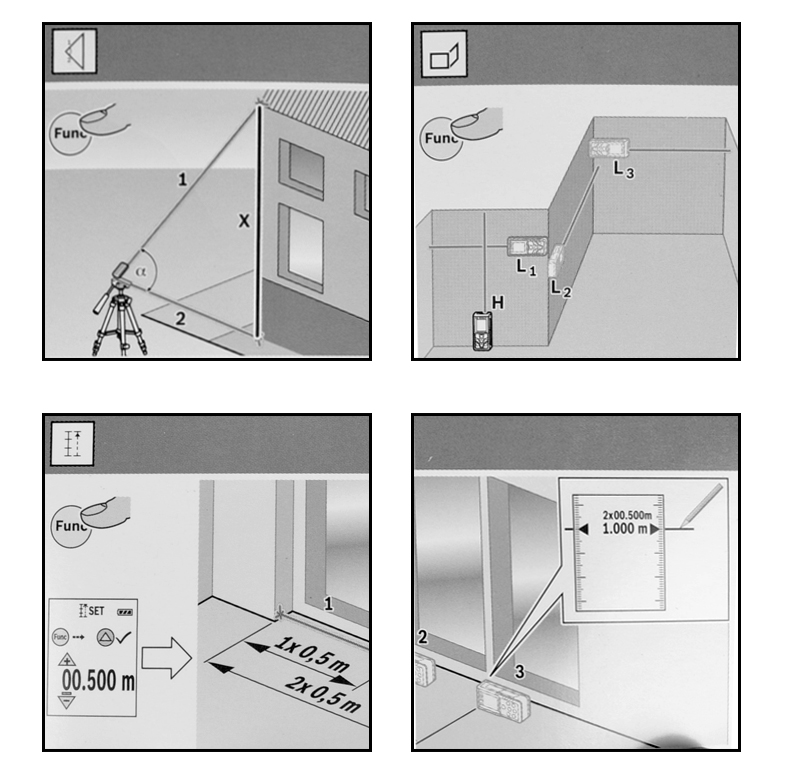 Func
1
X
$\alpha$
2

Func
$L_3$
$L_1$
$L_2$
H

Func
SET
Func
00.500 m
1
1x 0,5 m
2x 0,5 m

2x00.500m
1.000 m
2
3