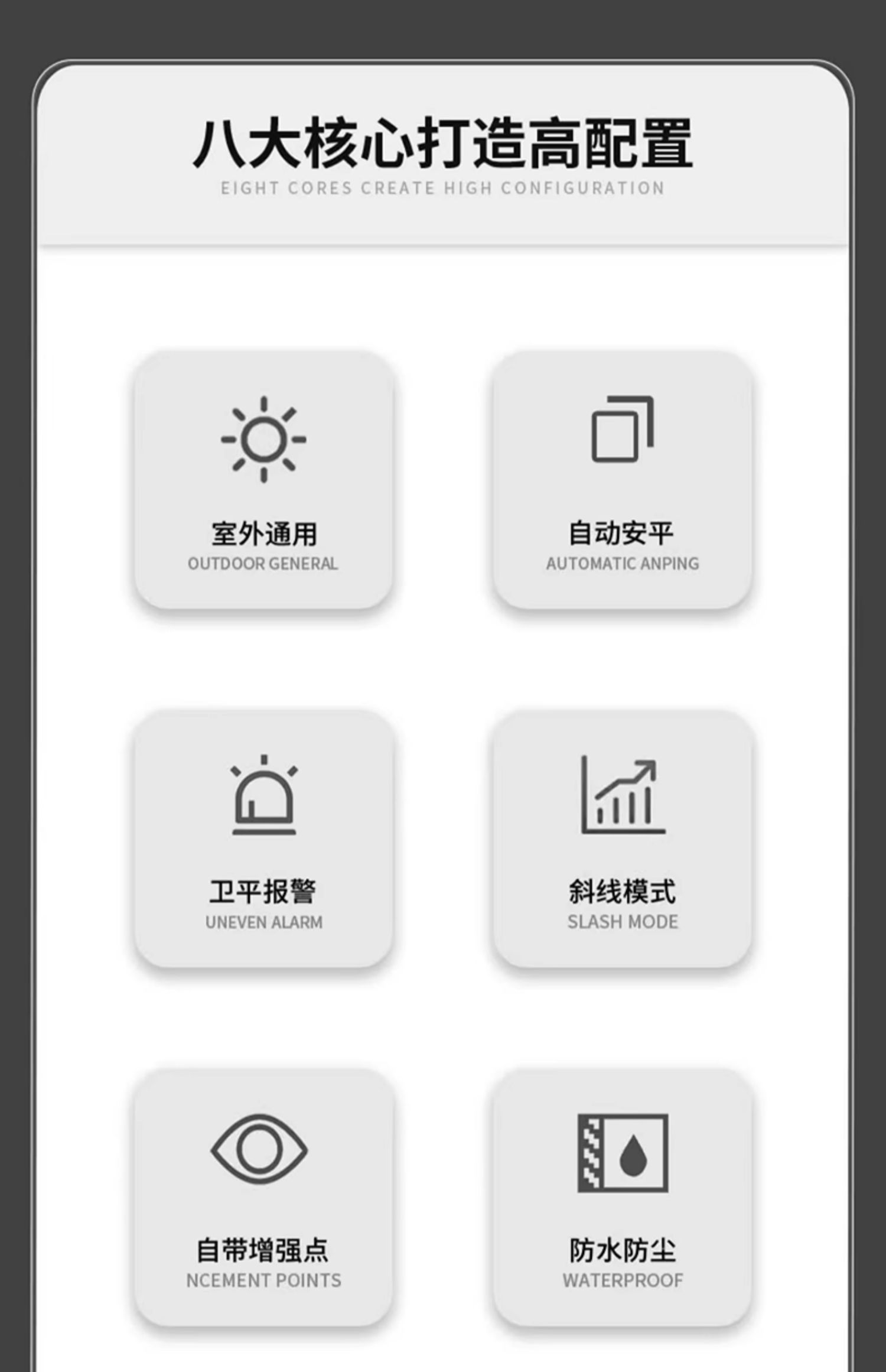 八大核心打造高配置
EIGHT CORES CREATE HIGH CONFIGURATION

室外通用
OUTDOOR GENERAL

自动安平
AUTOMATIC ANPING

卫平报警
UNEVEN ALARM

斜线模式
SLASH MODE

自带增强点
NCEMENT POINTS

防水防尘
WATERPROOF